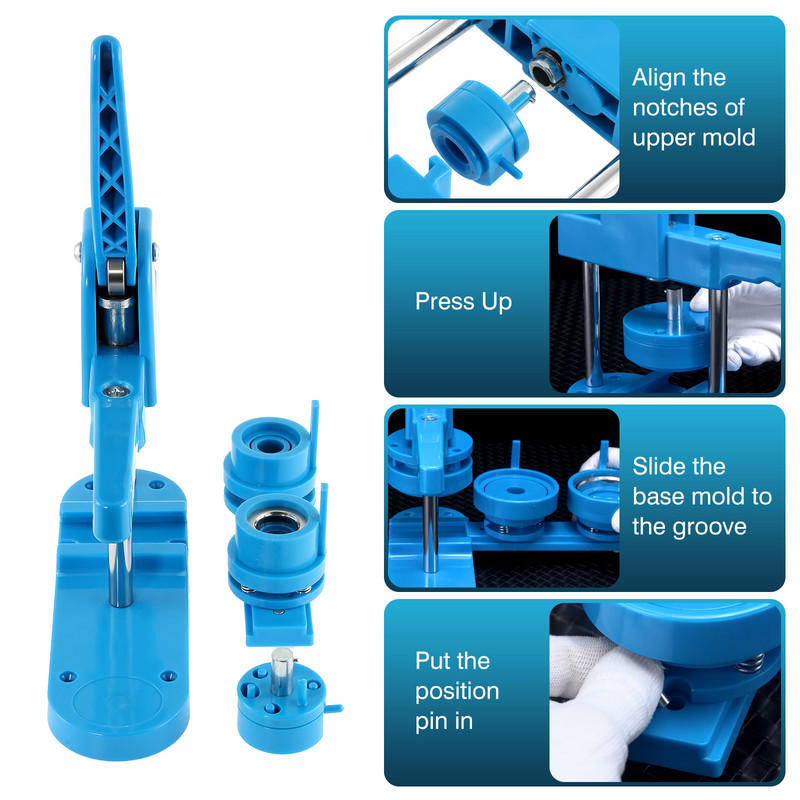 Align the notches of upper mold

Press Up

Slide the base mold to the groove

Put the position pin in