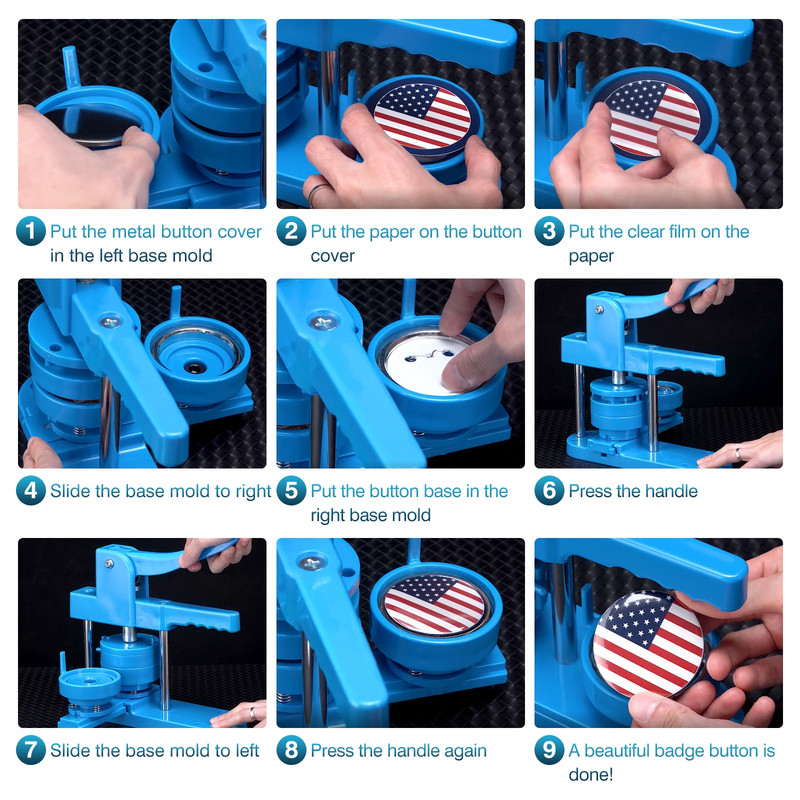 1 Put the metal button cover in the left base mold

2 Put the paper on the button cover

3 Put the clear film on the paper

4 Slide the base mold to right

5 Put the button base in the right base mold

6 Press the handle

7 Slide the base mold to left

8 Press the handle again

9 A beautiful badge button is done!