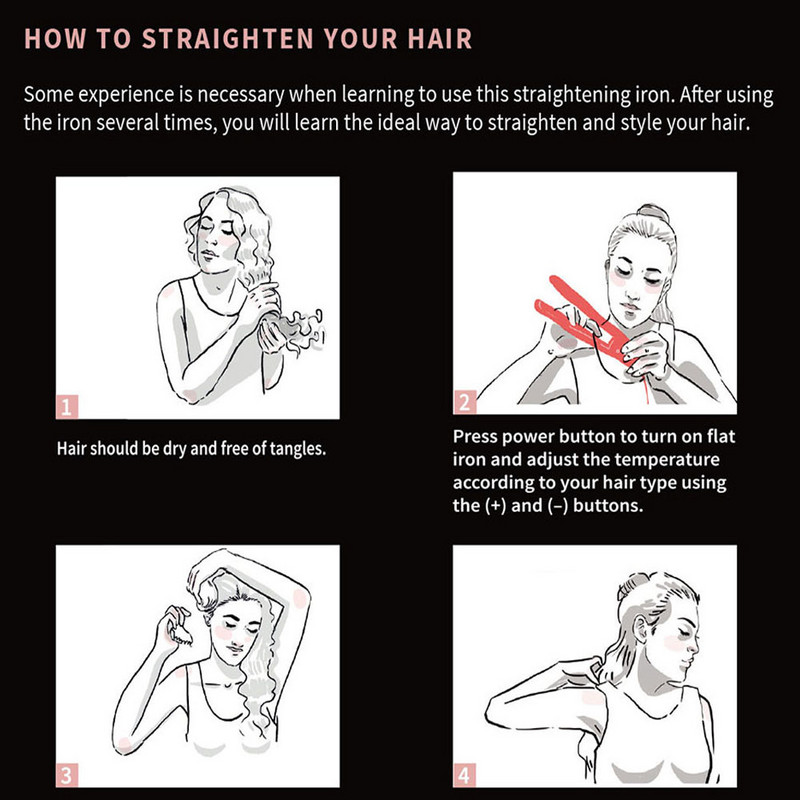 HOW TO STRAIGHTEN YOUR HAIR

Some experience is necessary when learning to use this straightening iron. After using the iron several times, you will learn the ideal way to straighten and style your hair.

1

Hair should be dry and free of tangles.

2

Press power button to turn on flat iron and adjust the temperature according to your hair type using the (+) and (–) buttons.

3

4