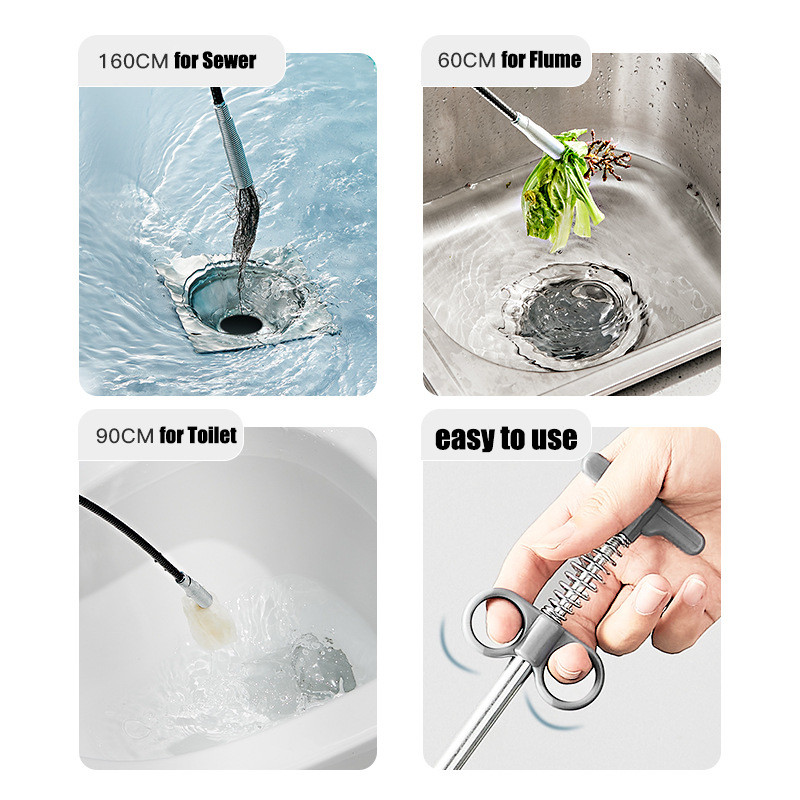 160CM for Sewer

60CM for Flume

90CM for Toilet

easy to use