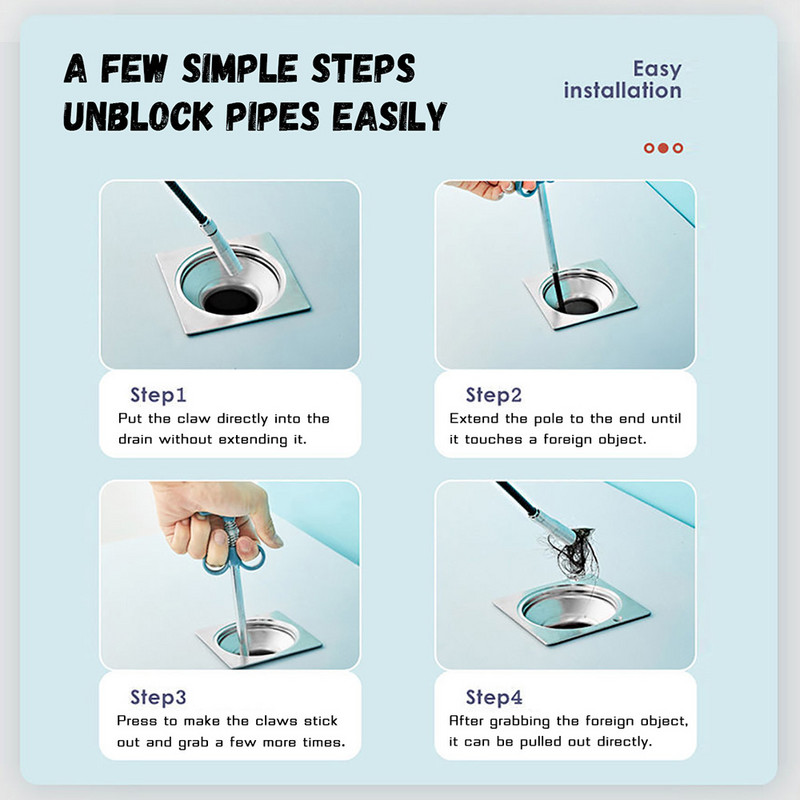 A FEW SIMPLE STEPS UNBLOCK PIPES EASILY

Easy installation

Step1
Put the claw directly into the drain without extending it.

Step2
Extend the pole to the end until it touches a foreign object.

Step3
Press to make the claws stick out and grab a few more times.

Step4
After grabbing the foreign object, it can be pulled out directly.