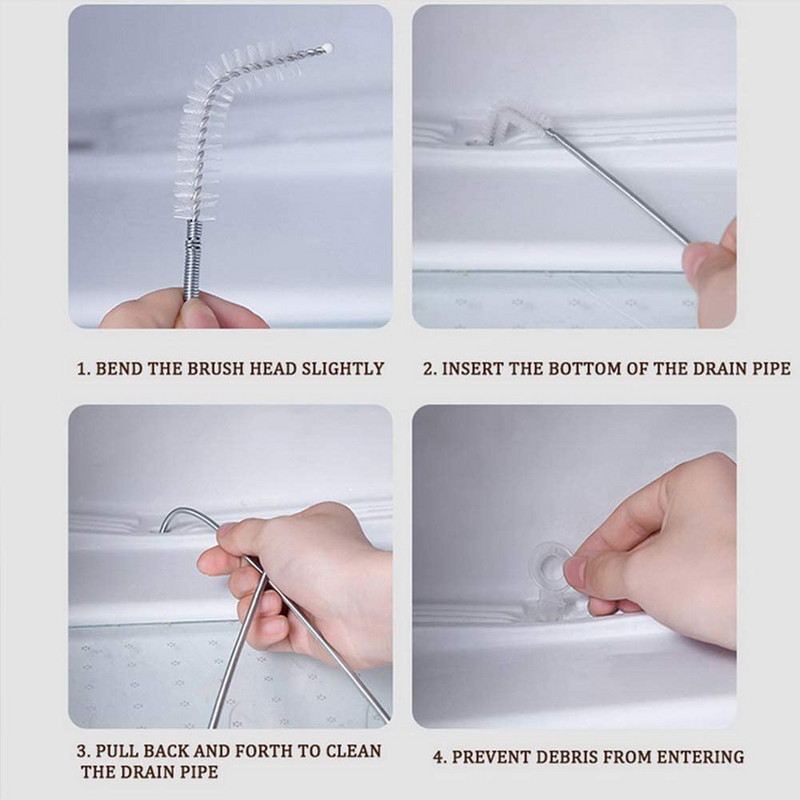 1. BEND THE BRUSH HEAD SLIGHTLY

2. INSERT THE BOTTOM OF THE DRAIN PIPE

3. PULL BACK AND FORTH TO CLEAN THE DRAIN PIPE

4. PREVENT DEBRIS FROM ENTERING