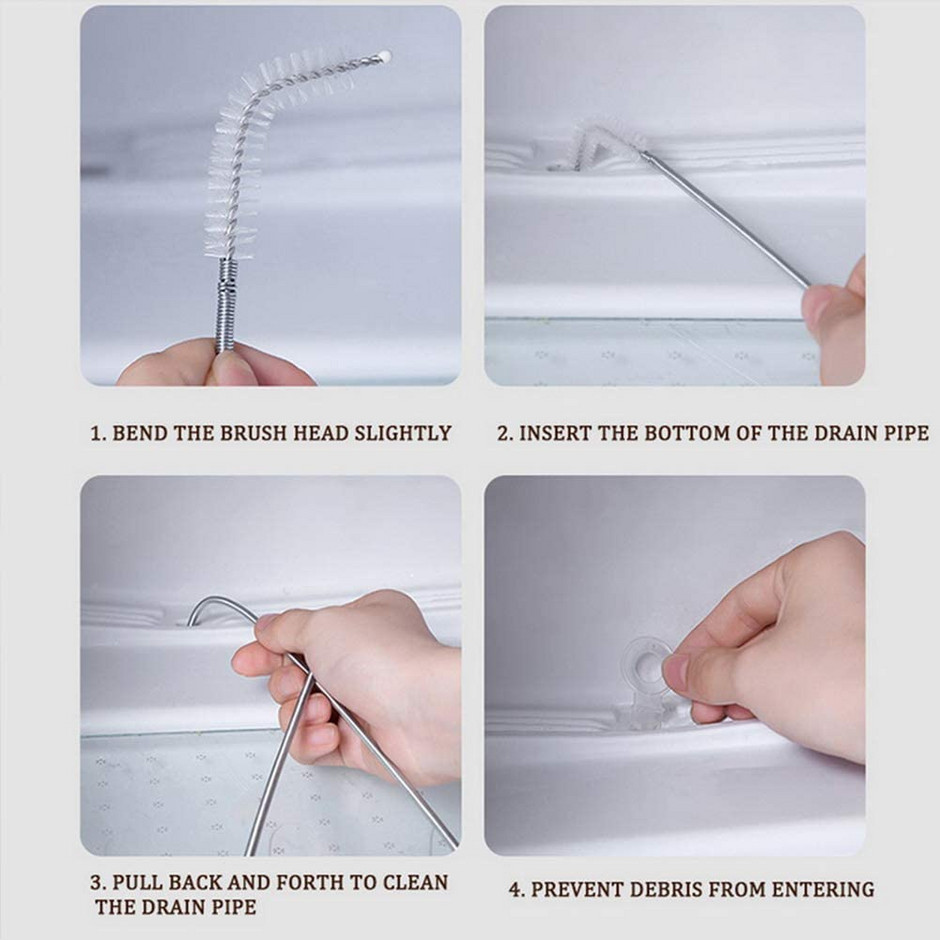 1. BEND THE BRUSH HEAD SLIGHTLY

2. INSERT THE BOTTOM OF THE DRAIN PIPE

3. PULL BACK AND FORTH TO CLEAN THE DRAIN PIPE

4. PREVENT DEBRIS FROM ENTERING