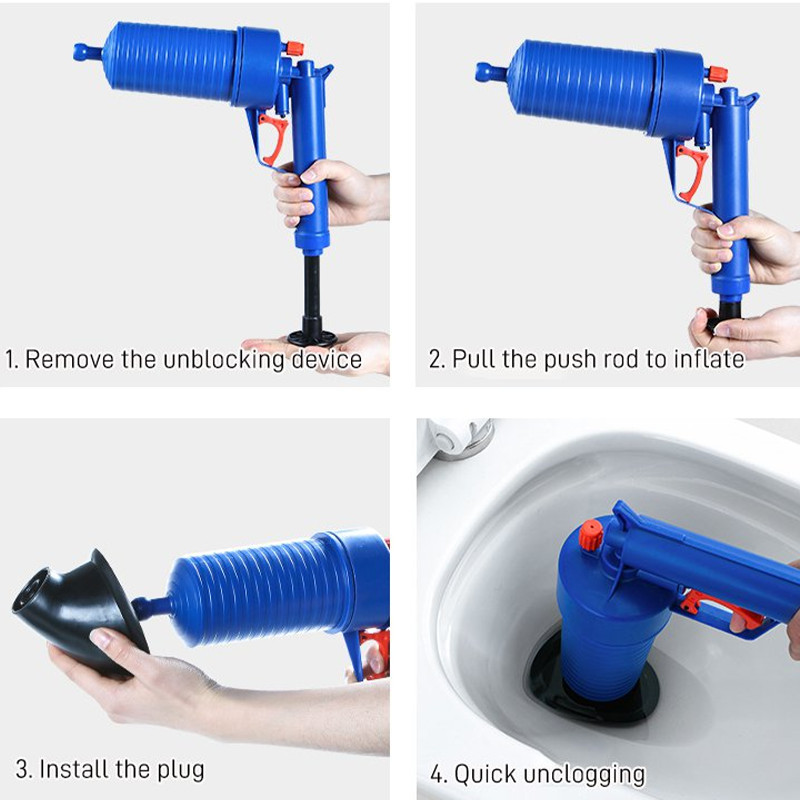 1. Remove the unblocking device

2. Pull the push rod to inflate

3. Install the plug

4. Quick unclogging