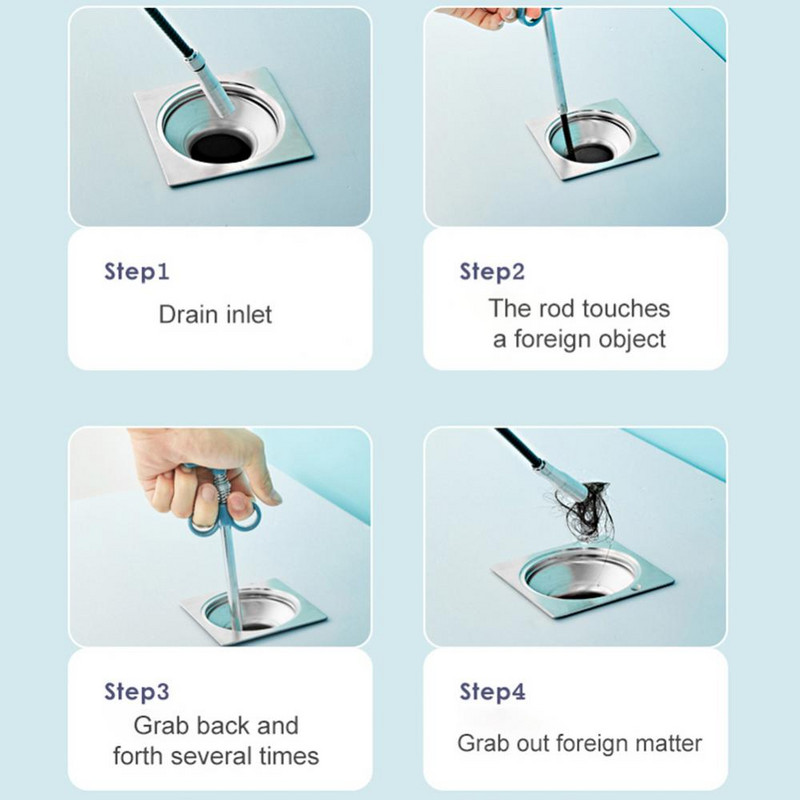 Step1
Drain inlet

Step2
The rod touches a foreign object

Step3
Grab back and forth several times

Step4
Grab out foreign matter