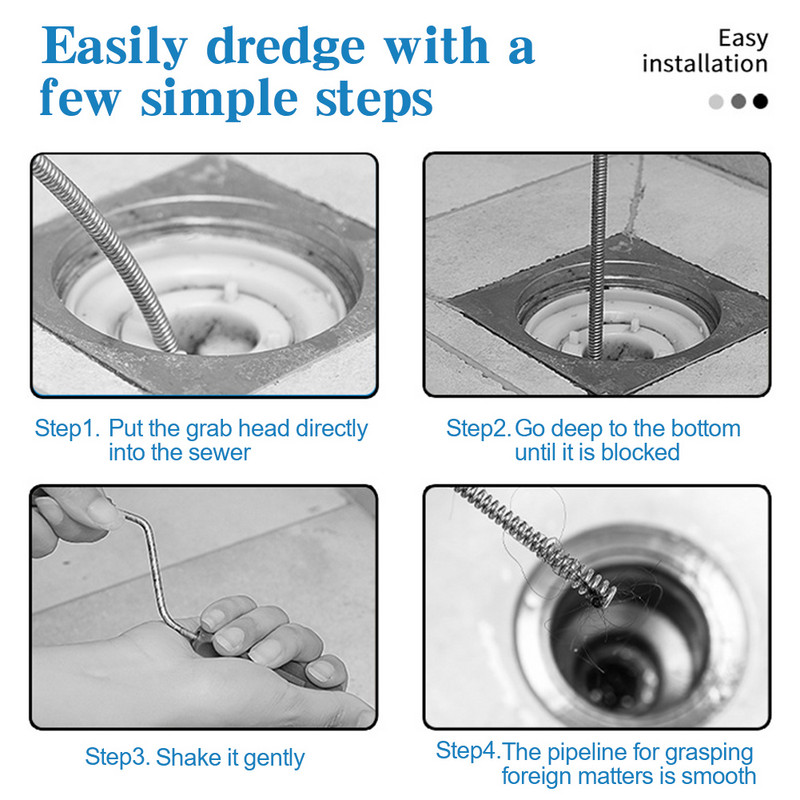 Easily dredge with a few simple steps

Easy installation

Step1. Put the grab head directly into the sewer

Step2. Go deep to the bottom until it is blocked

Step3. Shake it gently

Step4. The pipeline for grasping foreign matters is smooth