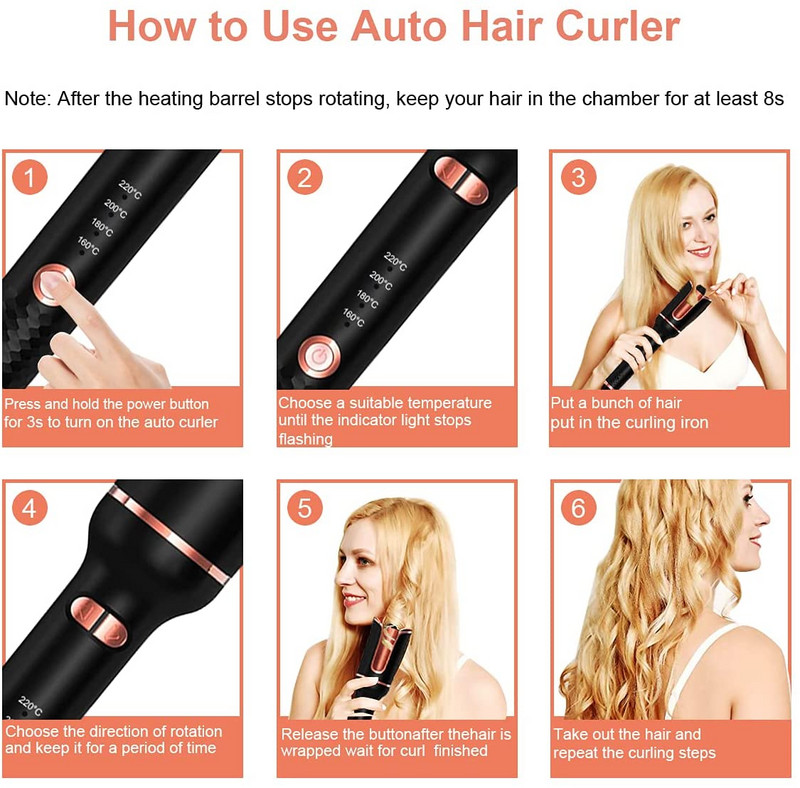 How to Use Auto Hair Curler

Note: After the heating barrel stops rotating, keep your hair in the chamber for at least 8s

1
220°C
200°C
180°C
160°C
Press and hold the power button for 3s to turn on the auto curler

2
220°C
200°C
180°C
160°C
Choose a suitable temperature until the indicator light stops flashing

3
Put a bunch of hair put in the curling iron

4
220°C
Choose the direction of rotation and keep it for a period of time

5
Release the buttonafter thehair is wrapped wait for curl  finished

6
Take out the hair and repeat the curling steps