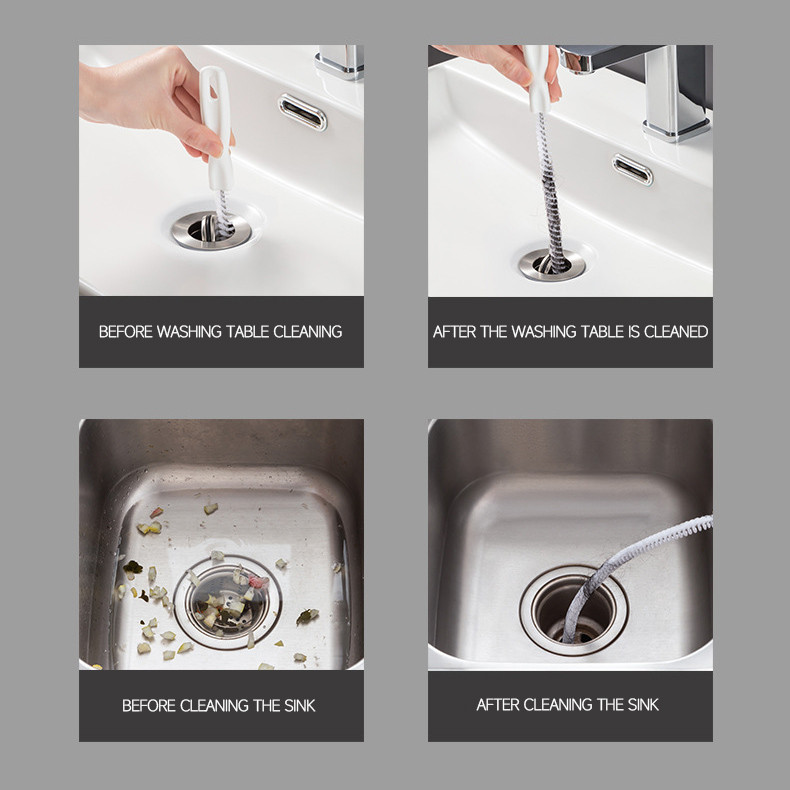 BEFORE WASHING TABLE CLEANING

AFTER THE WASHING TABLE IS CLEANED

BEFORE CLEANING THE SINK

AFTER CLEANING THE SINK