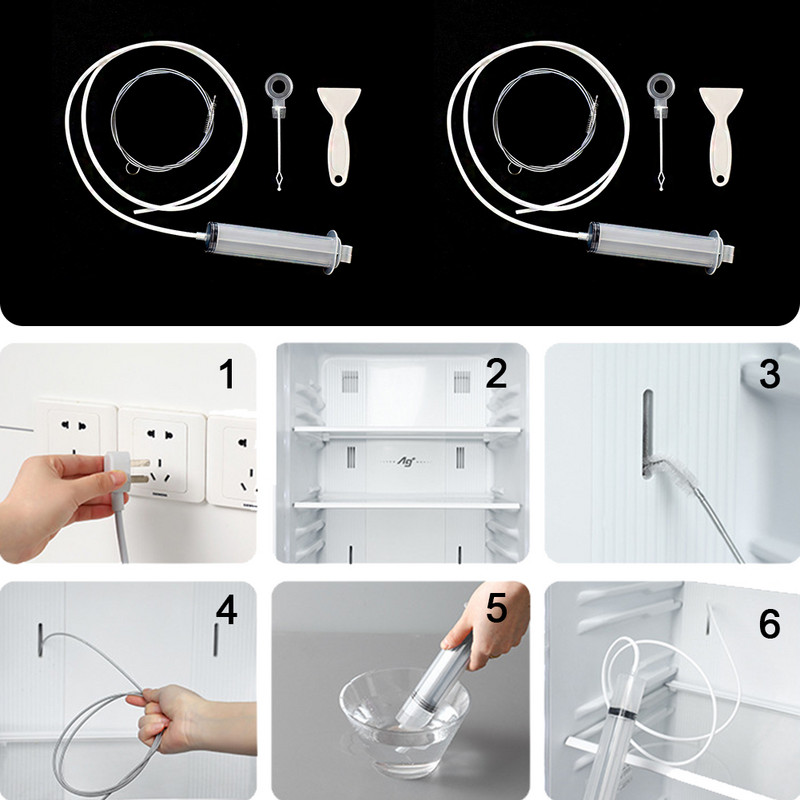 1

2

Ag⁺

3

4

5

6