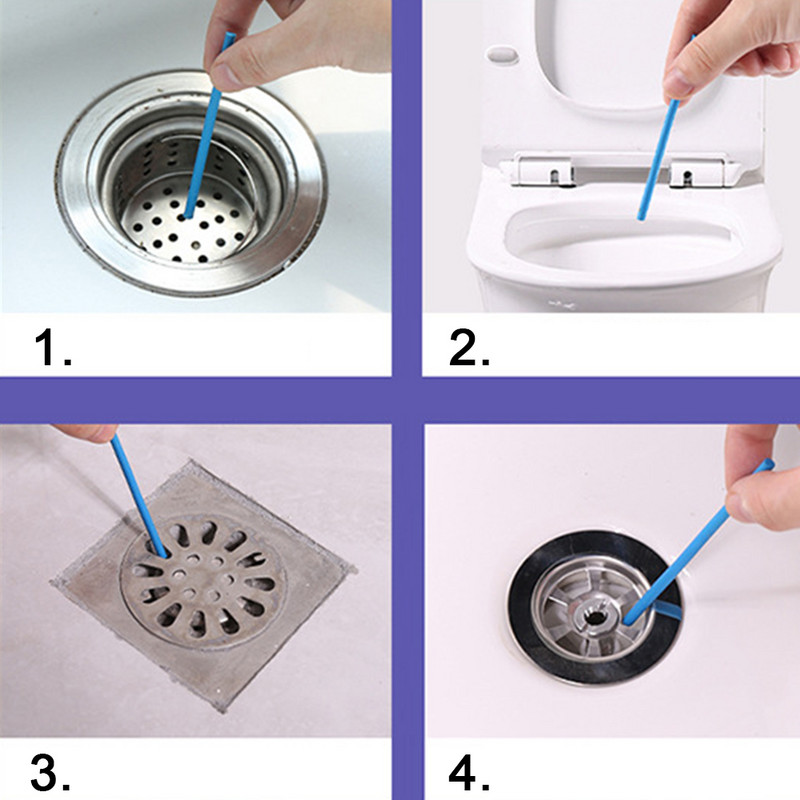 1.

2.

3.

4.