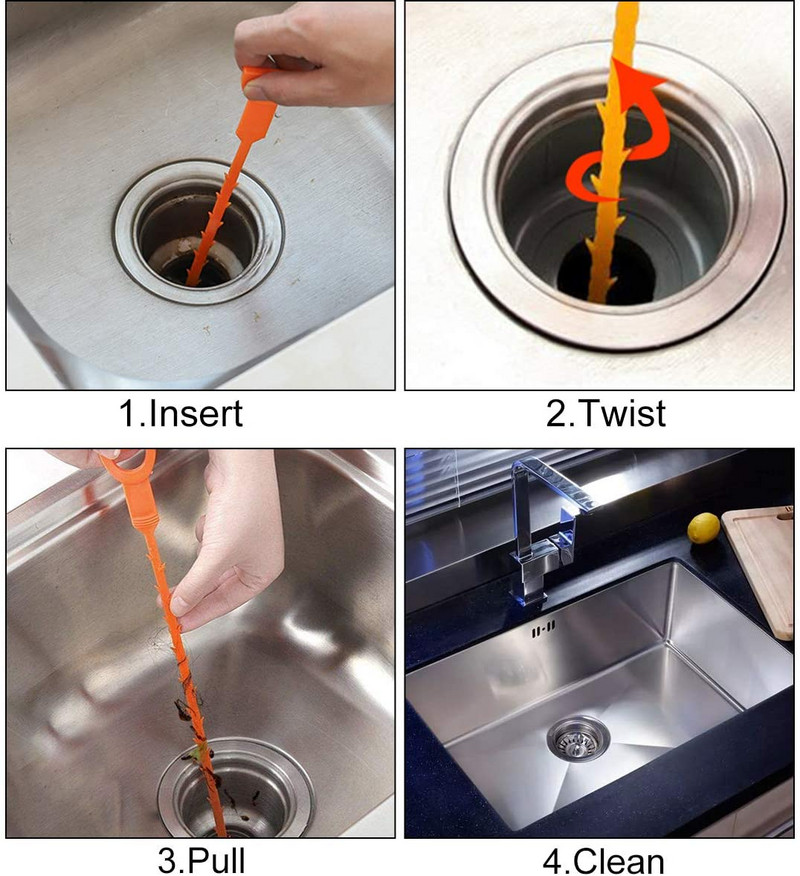 1.Insert

2.Twist

3.Pull

4.Clean