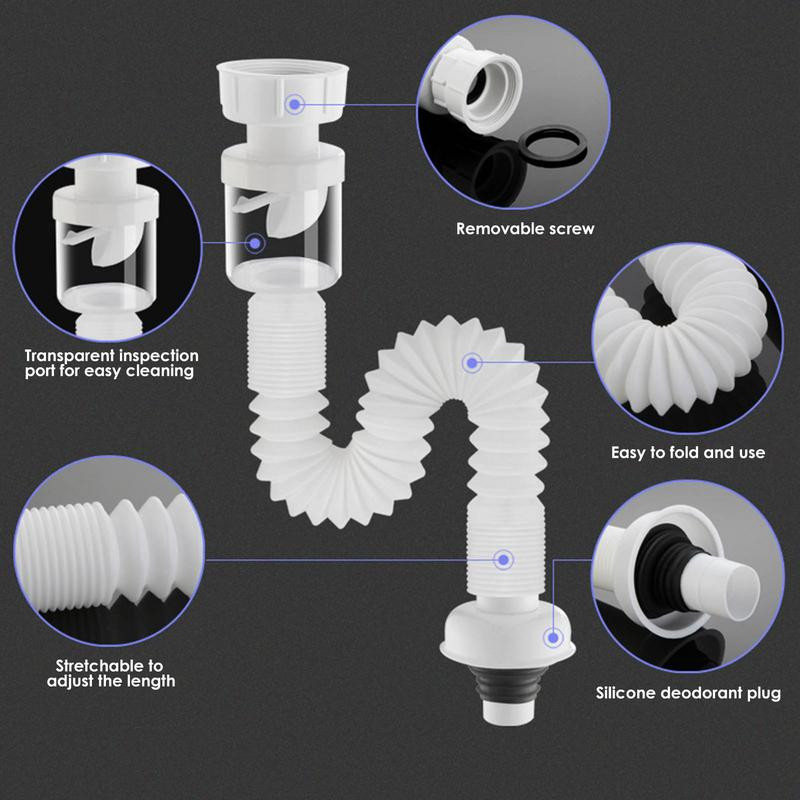 Removable screw

Transparent inspection port for easy cleaning

Easy to fold and use

Stretchable to adjust the length

Silicone deodorant plug