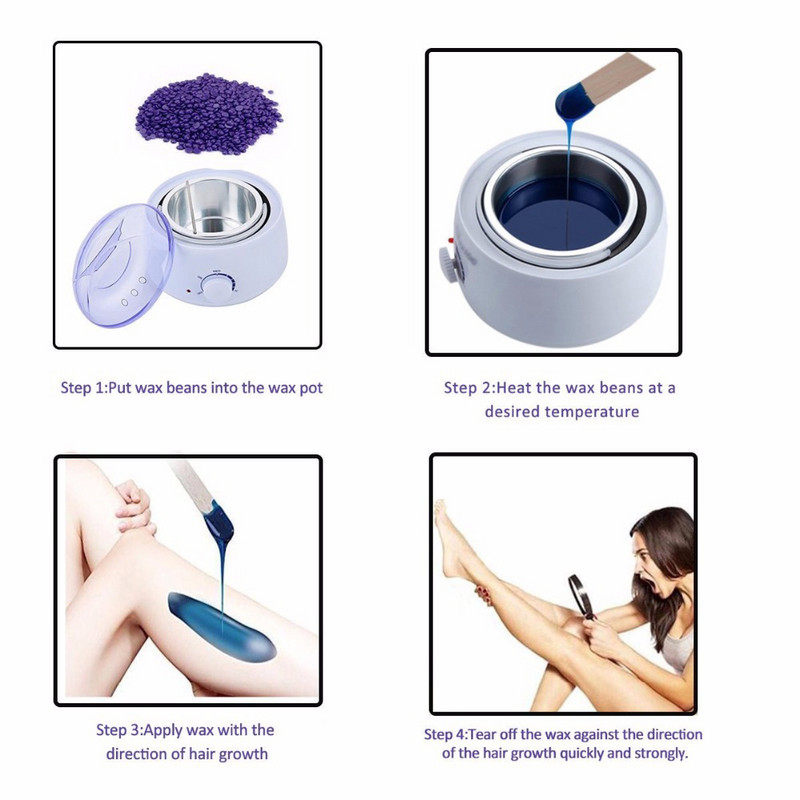 Step 1:Put wax beans into the wax pot

Step 2:Heat the wax beans at a desired temperature

Step 3:Apply wax with the direction of hair growth

Step 4:Tear off the wax against the direction of the hair growth quickly and strongly.