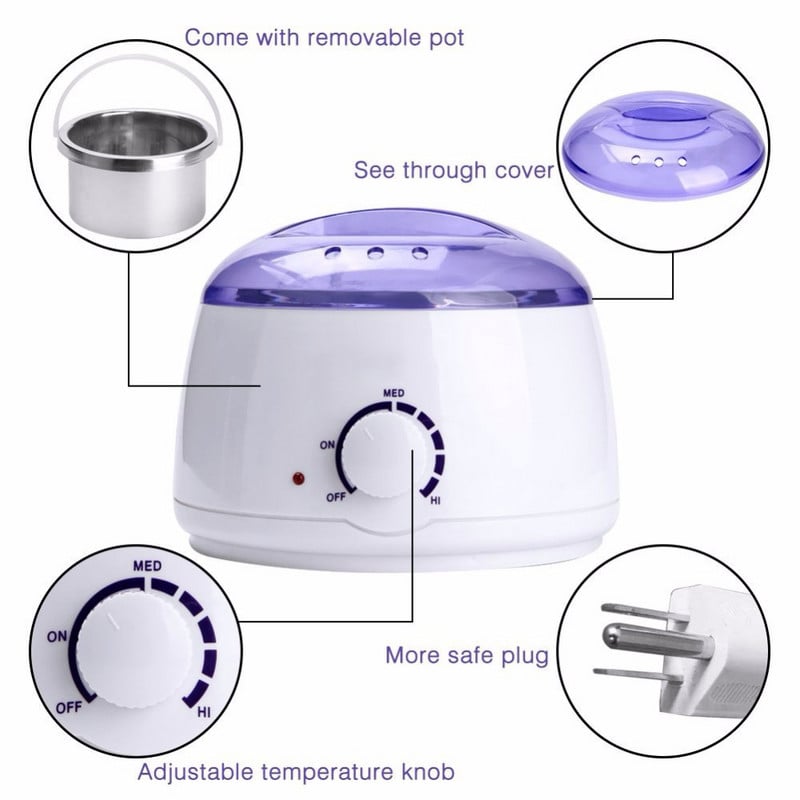 Come with removable pot

See through cover

MED
ON
OFF
HI

MED
ON
OFF
HI

More safe plug

Adjustable temperature knob