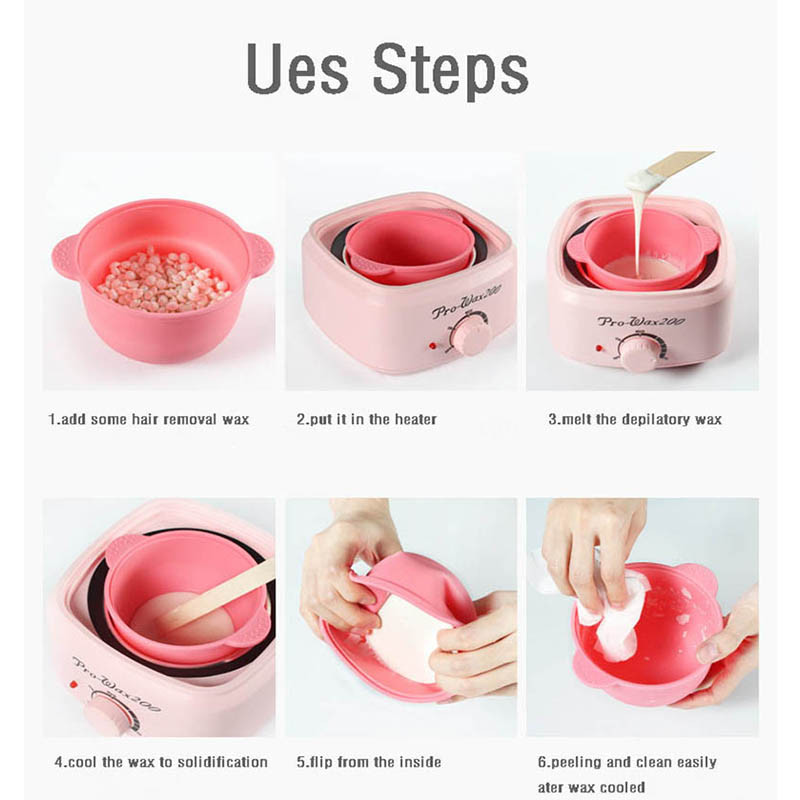 Ues Steps

Pro-Wax200

Pro-Wax200

1.add some hair removal wax

2.put it in the heater

3.melt the depilatory wax

Pro-Wax200

4.cool the wax to solidification

5.flip from the inside

6.peeling and clean easily ater wax cooled