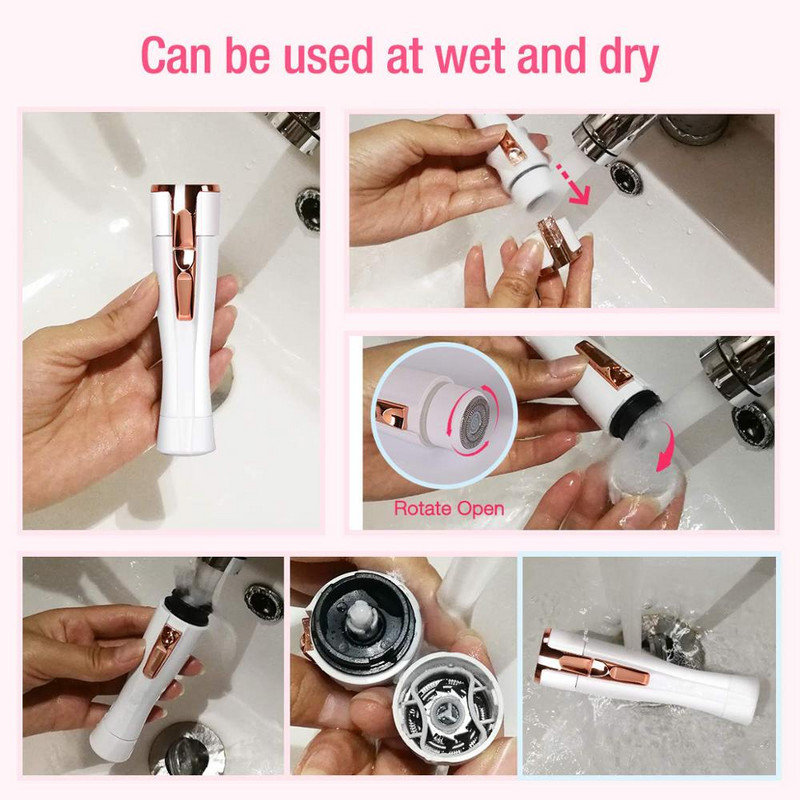 Can be used at wet and dry

Rotate Open