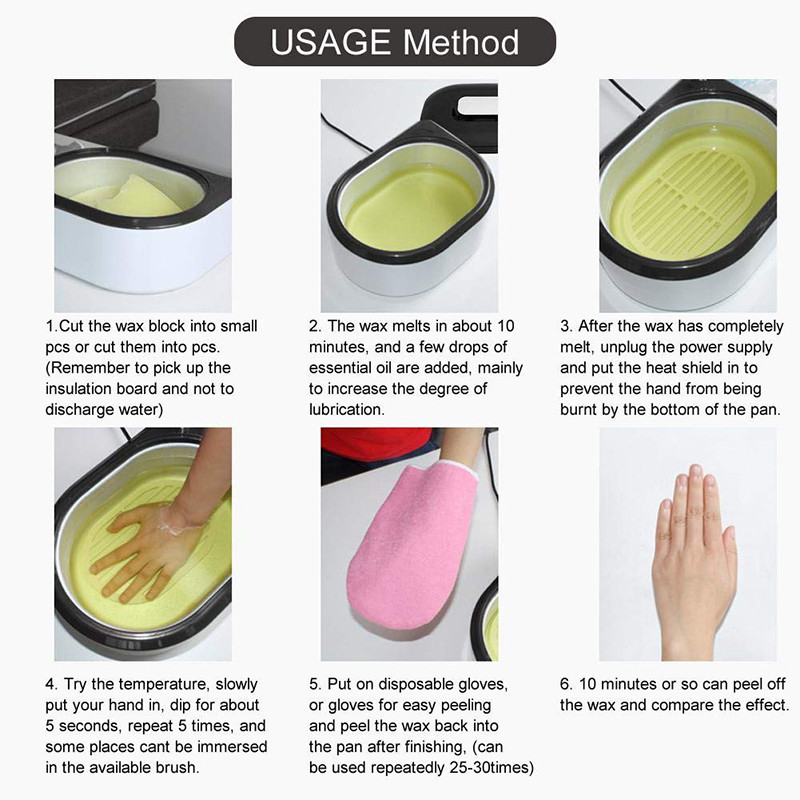 USAGE Method

1.Cut the wax block into small pcs or cut them into pcs. (Remember to pick up the insulation board and not to discharge water)

2. The wax melts in about 10 minutes, and a few drops of essential oil are added, mainly to increase the degree of lubrication.

3. After the wax has completely melt, unplug the power supply and put the heat shield in to prevent the hand from being burnt by the bottom of the pan.

4. Try the temperature, slowly put your hand in, dip for about 5 seconds, repeat 5 times, and some places cant be immersed in the available brush.

5. Put on disposable gloves, or gloves for easy peeling and peel the wax back into the pan after finishing, (can be used repeatedly 25-30times)

6. 10 minutes or so can peel off the wax and compare the effect.