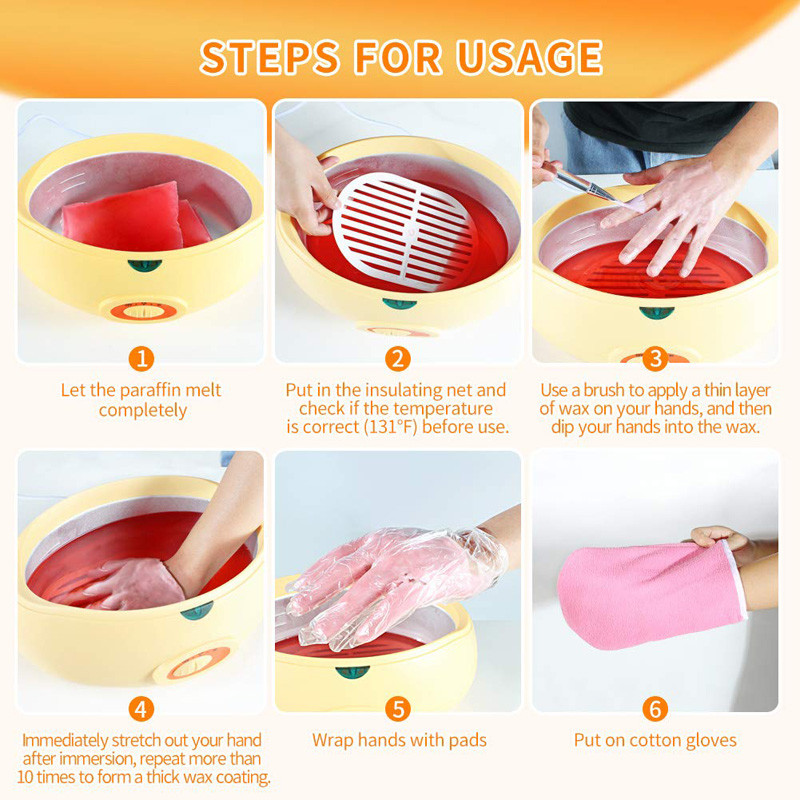 STEPS FOR USAGE

1
Let the paraffin melt completely

2
Put in the insulating net and check if the temperature is correct (131°F) before use.

3
Use a brush to apply a thin layer of wax on your hands, and then dip your hands into the wax.

4
Immediately stretch out your hand after immersion, repeat more than 10 times to form a thick wax coating.

5
Wrap hands with pads

6
Put on cotton gloves