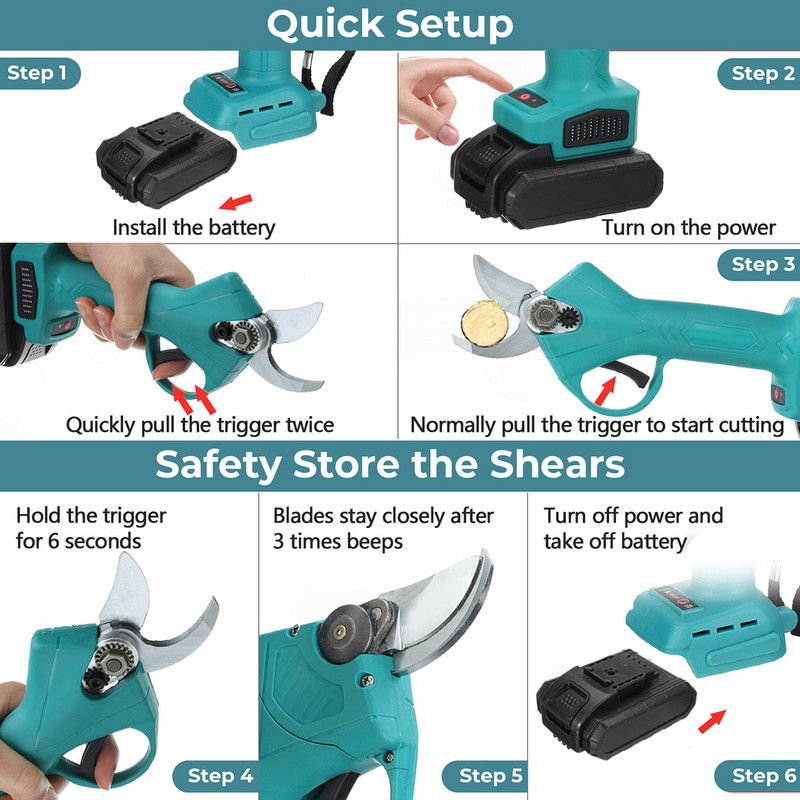 Quick Setup

Step 1

Install the battery

Step 2

Turn on the power

Quickly pull the trigger twice

Step 3

Normally pull the trigger to start cutting

Safety Store the Shears

Hold the trigger for 6 seconds

Step 4

Blades stay closely after 3 times beeps

Step 5

Turn off power and take off battery

Step 6