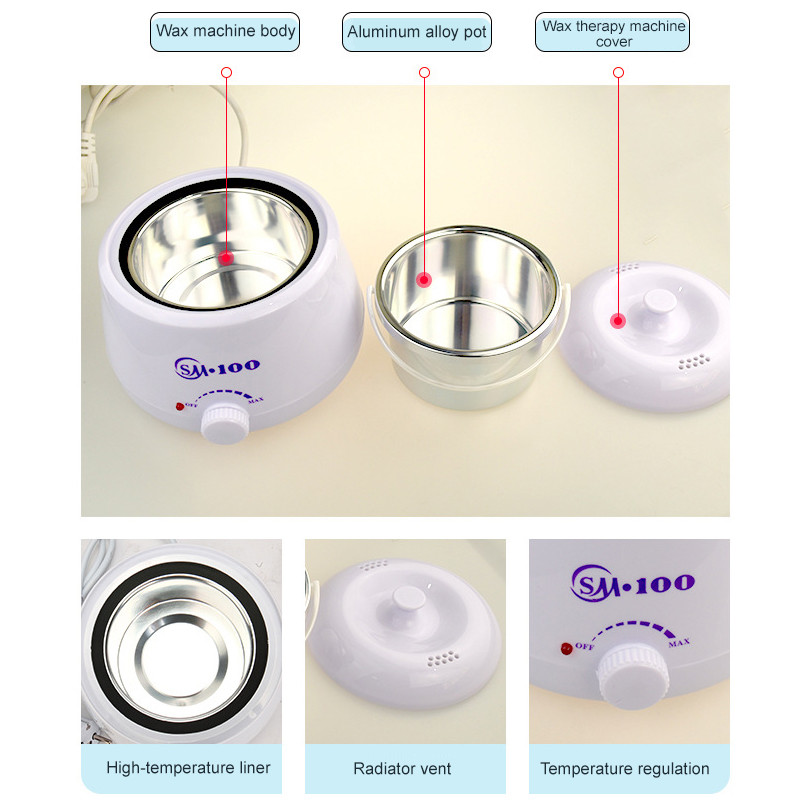 Wax machine body

Aluminum alloy pot

Wax therapy machine cover

SM·100

OFF

MAX

SM·100

OFF

MAX

High-temperature liner

Radiator vent

Temperature regulation