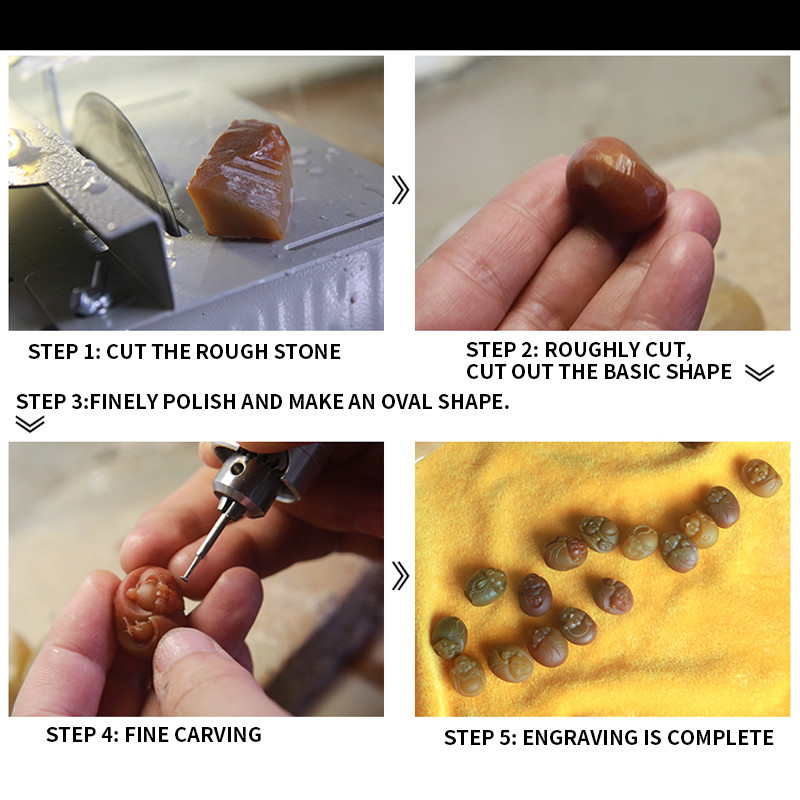 STEP 1: CUT THE ROUGH STONE

STEP 2: ROUGHLY CUT, CUT OUT THE BASIC SHAPE

STEP 3:FINELY POLISH AND MAKE AN OVAL SHAPE.

STEP 4: FINE CARVING

STEP 5: ENGRAVING IS COMPLETE