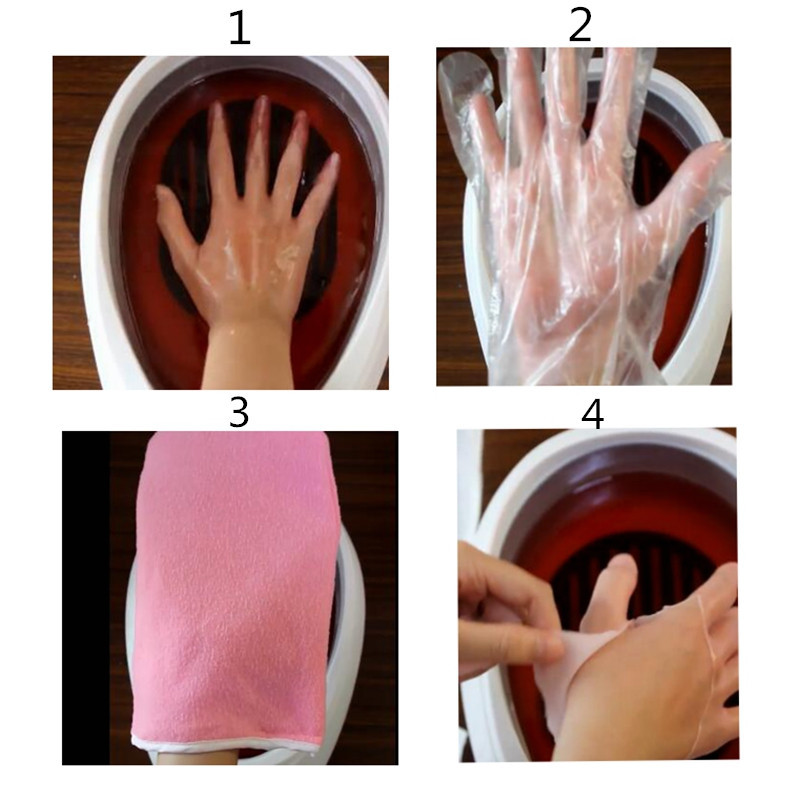 1

2

3

4