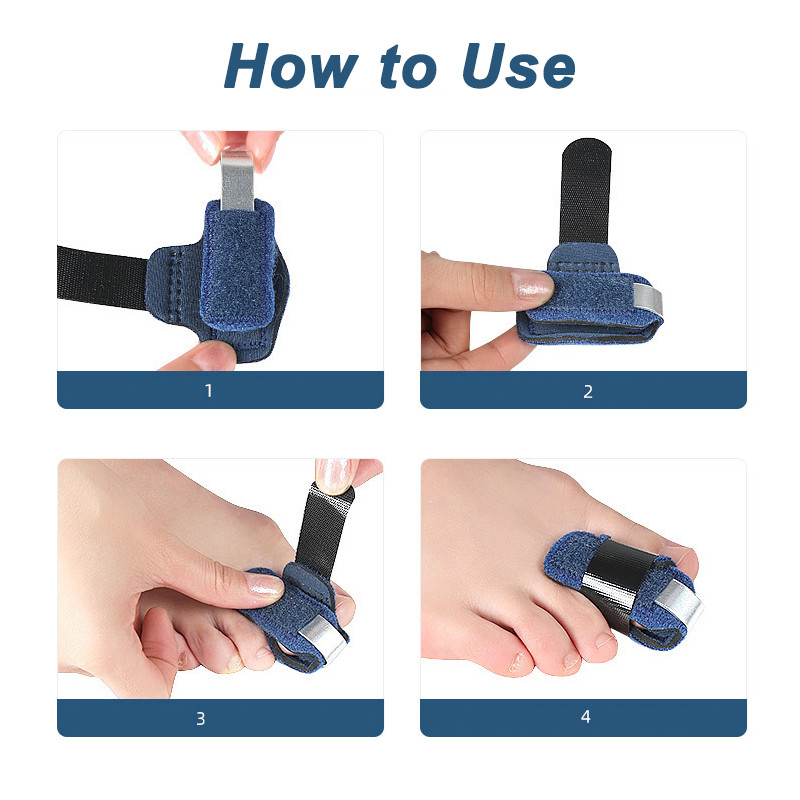 How to Use

1

2

3

4