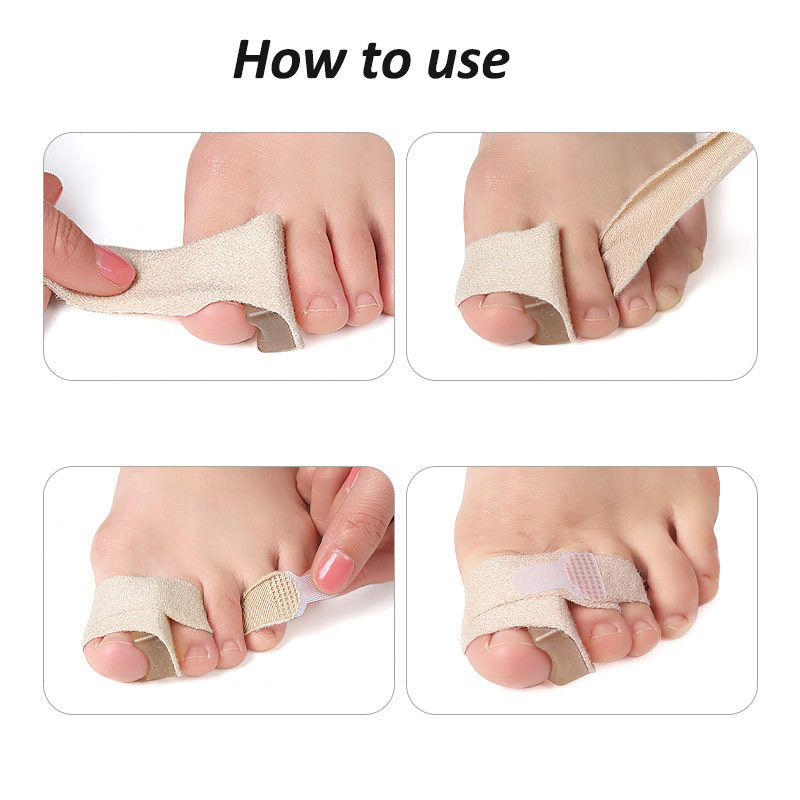 How to use