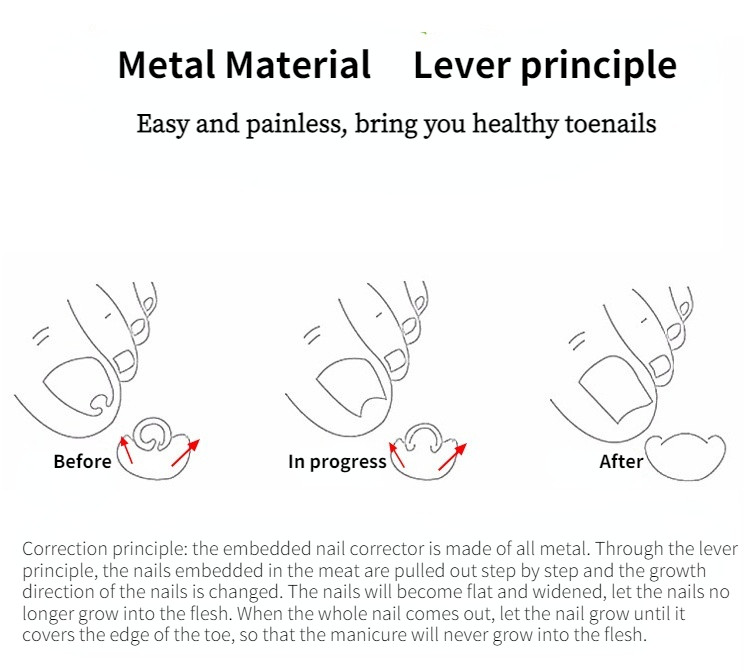 Metal Material Lever principle

Easy and painless, bring you healthy toenails

Before

In progress

After

Correction principle: the embedded nail corrector is made of all metal. Through the lever principle, the nails embedded in the meat are pulled out step by step and the growth direction of the nails is changed. The nails will become flat and widened, let the nails no longer grow into the flesh. When the whole nail comes out, let the nail grow until it covers the edge of the toe, so that the manicure will never grow into the flesh.