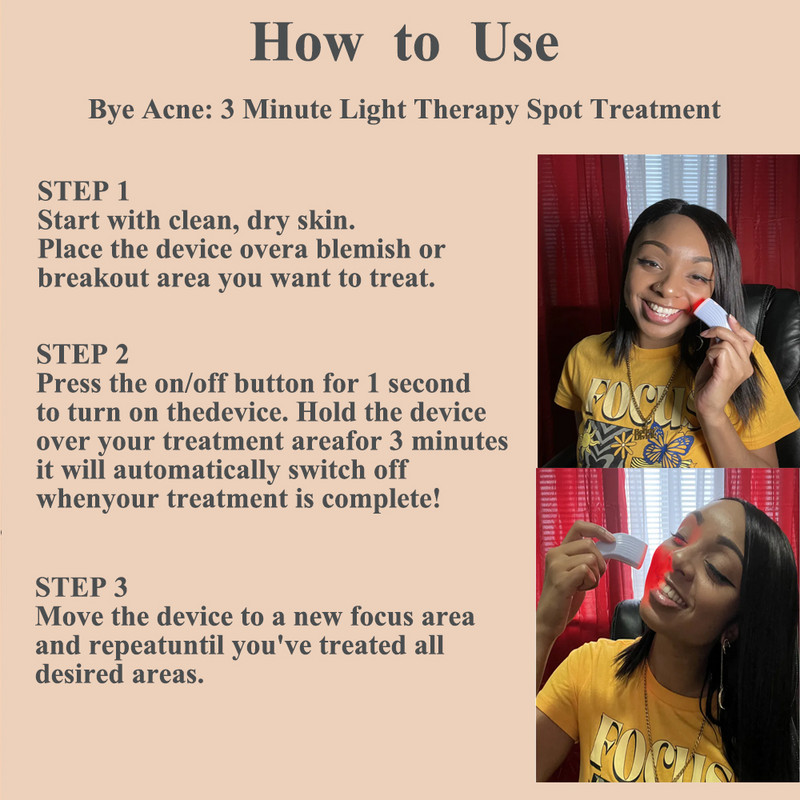 How to Use

Bye Acne: 3 Minute Light Therapy Spot Treatment

STEP 1
Start with clean, dry skin.
Place the device overa blemish or breakout area you want to treat.

STEP 2
Press the on/off button for 1 second to turn on thedevice. Hold the device over your treatment areafor 3 minutes it will automatically switch off whenyour treatment is complete!

STEP 3
Move the device to a new focus area and repeatuntil you've treated all desired areas.

FOCUS

FOCUS