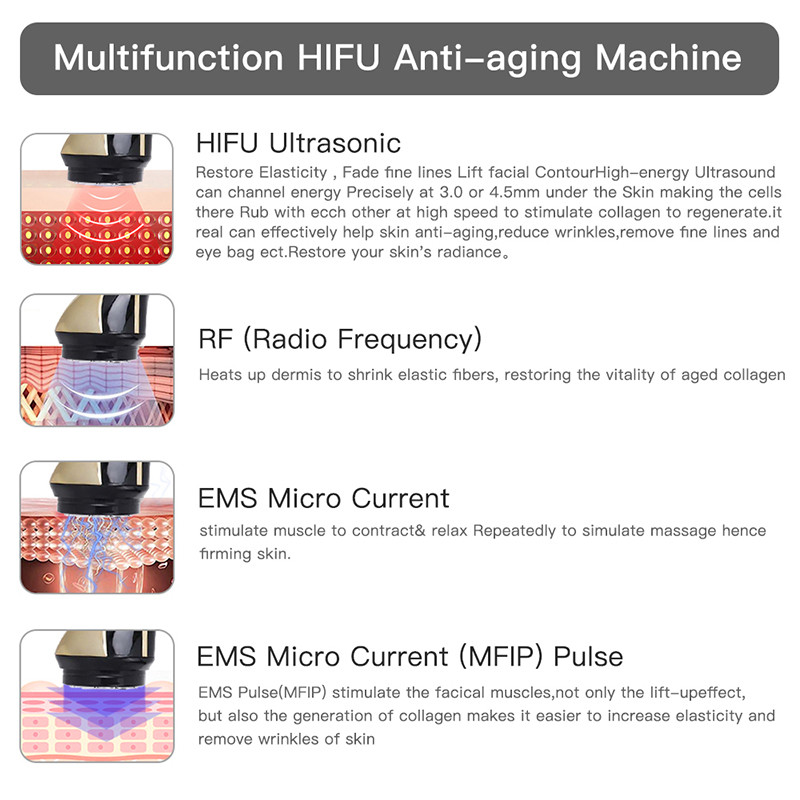 Multifunction HIFU Anti-aging Machine

HIFU Ultrasonic

Restore Elasticity , Fade fine lines Lift facial ContourHigh-energy Ultrasound can channel energy Precisely at 3.0 or 4.5mm under the Skin making the cells there Rub with ecch other at high speed to stimulate collagen to regenerate.it real can effectively help skin anti-aging,reduce wrinkles,remove fine lines and eye bag ect.Restore your skin's radiance。

RF (Radio Frequency)

Heats up dermis to shrink elastic fibers, restoring the vitality of aged collagen

EMS Micro Current

stimulate muscle to contract& relax Repeatedly to simulate massage hence firming skin.

EMS Micro Current (MFIP) Pulse

EMS Pulse(MFIP) stimulate the facical muscles,not only the lift-upeffect, but also the generation of collagen makes it easier to increase elasticity and remove wrinkles of skin