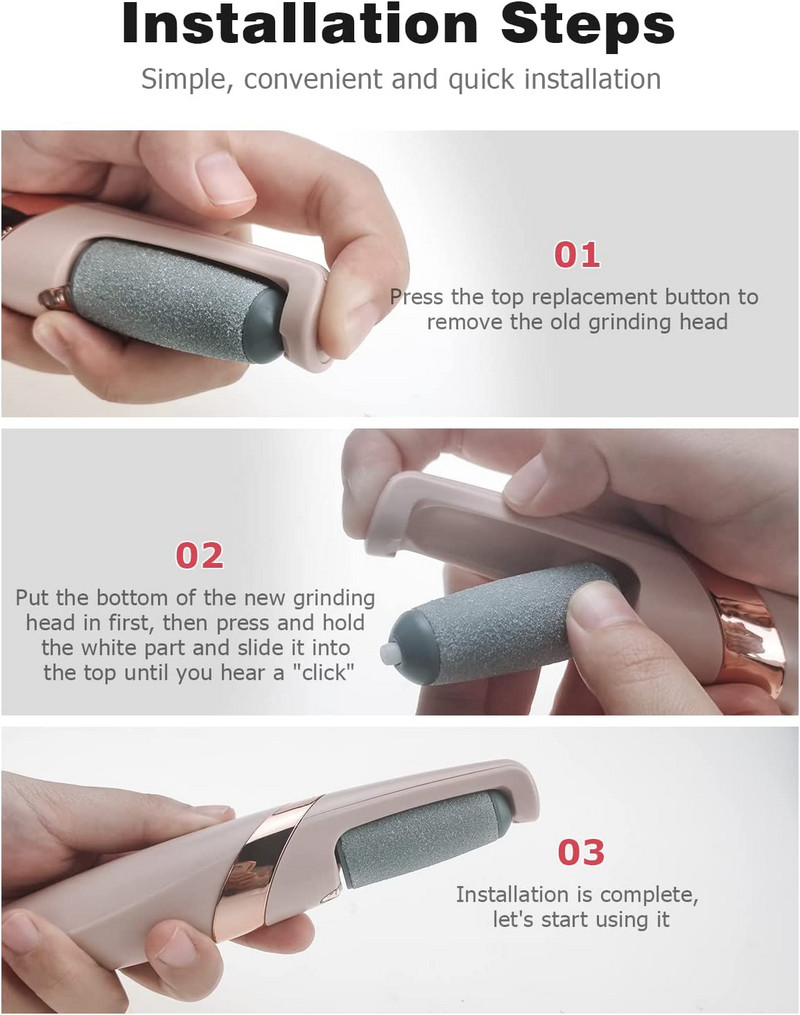 Installation Steps

Simple, convenient and quick installation

01

Press the top replacement button to remove the old grinding head

02

Put the bottom of the new grinding head in first, then press and hold the white part and slide it into the top until you hear a "click"

03

Installation is complete, let's start using it