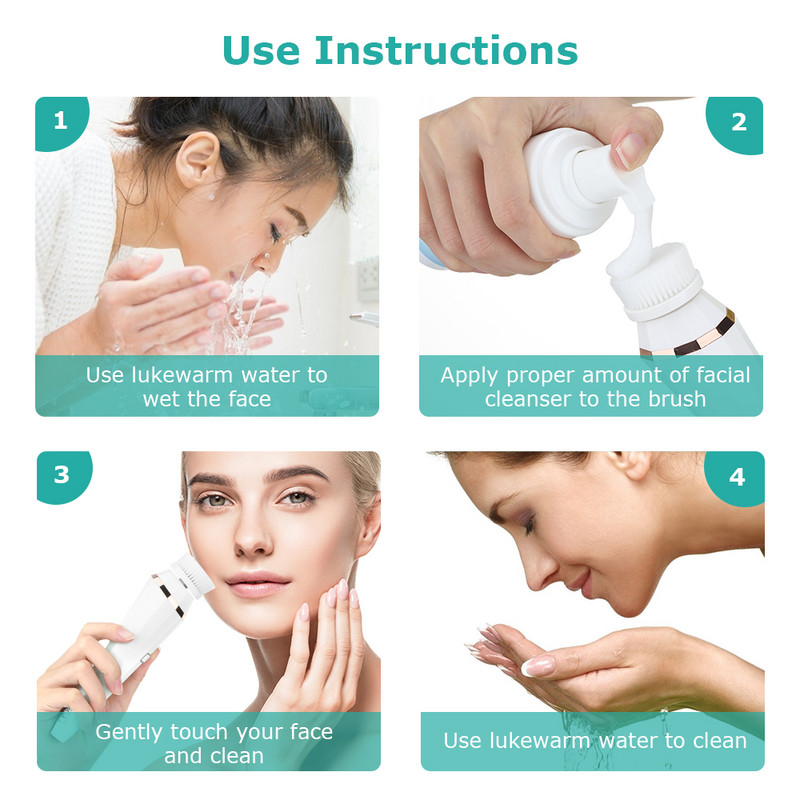 Use Instructions

1

Use lukewarm water to wet the face

2

Apply proper amount of facial cleanser to the brush

3

Gently touch your face and clean

4

Use lukewarm water to clean