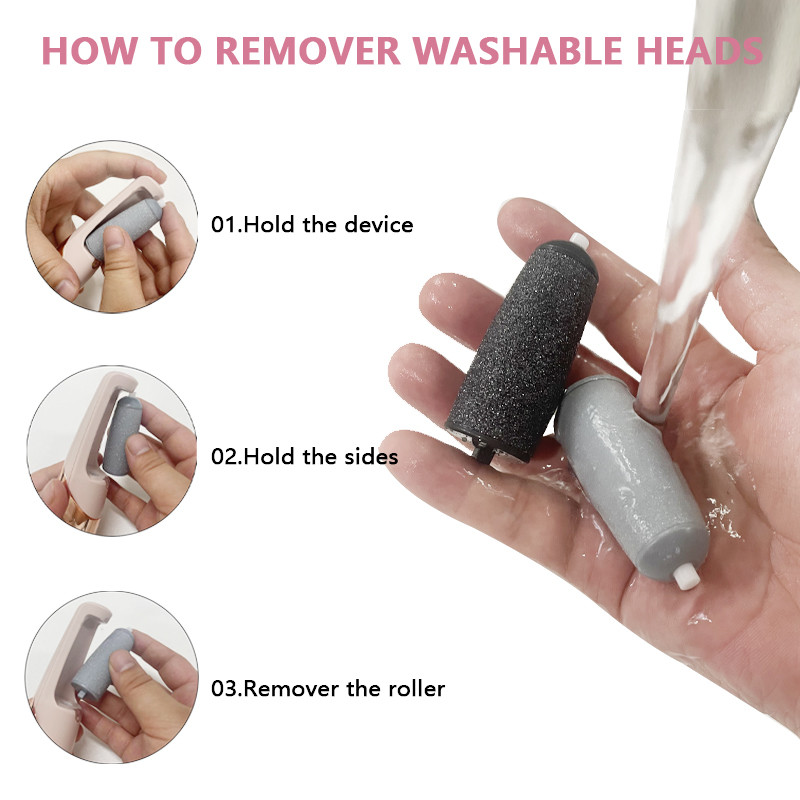 HOW TO REMOVER WASHABLE HEADS

01.Hold the device

02.Hold the sides

03.Remover the roller