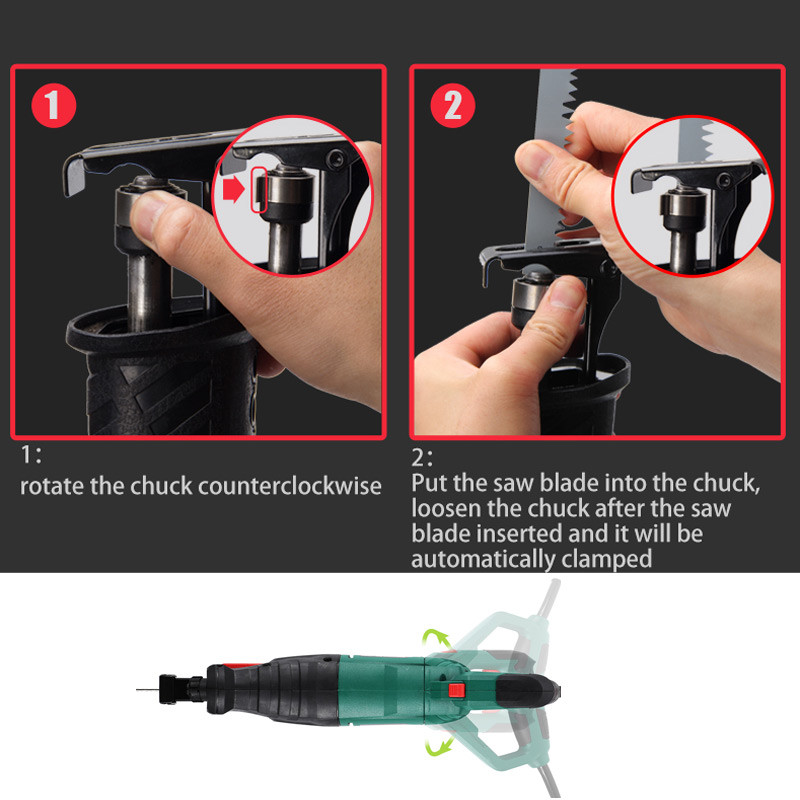 1

2

1:
rotate the chuck counterclockwise

2:
Put the saw blade into the chuck, loosen the chuck after the saw blade inserted and it will be automatically clamped