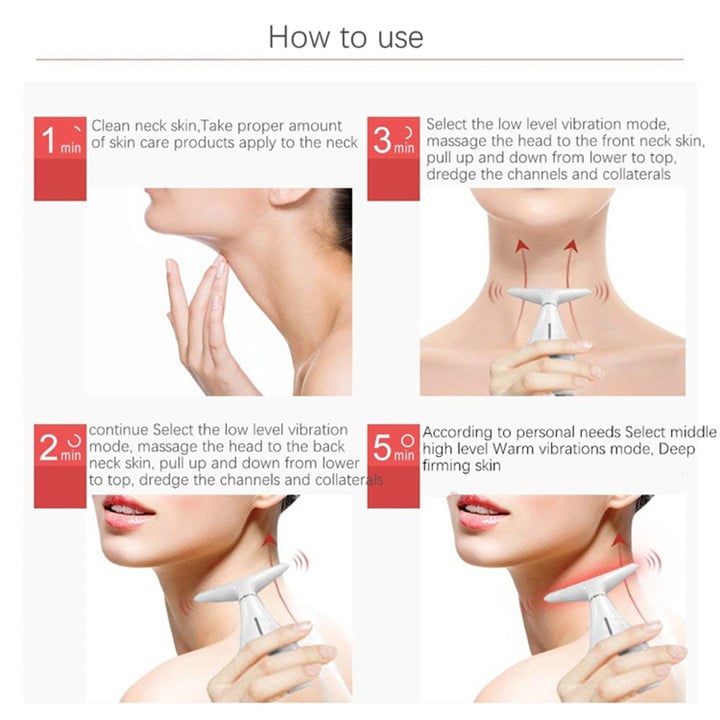 How to use

1 min
Clean neck skin,Take proper amount of skin care products apply to the neck

3 min
Select the low level vibration mode, massage the head to the front neck skin, pull up and down from lower to top, dredge the channels and collaterals

2 min
continue Select the low level vibration mode, massage the head to the back neck skin, pull up and down from lower to top, dredge the channels and collaterals

5 min
According to personal needs Select middle high level Warm vibrations mode, Deep firming skin