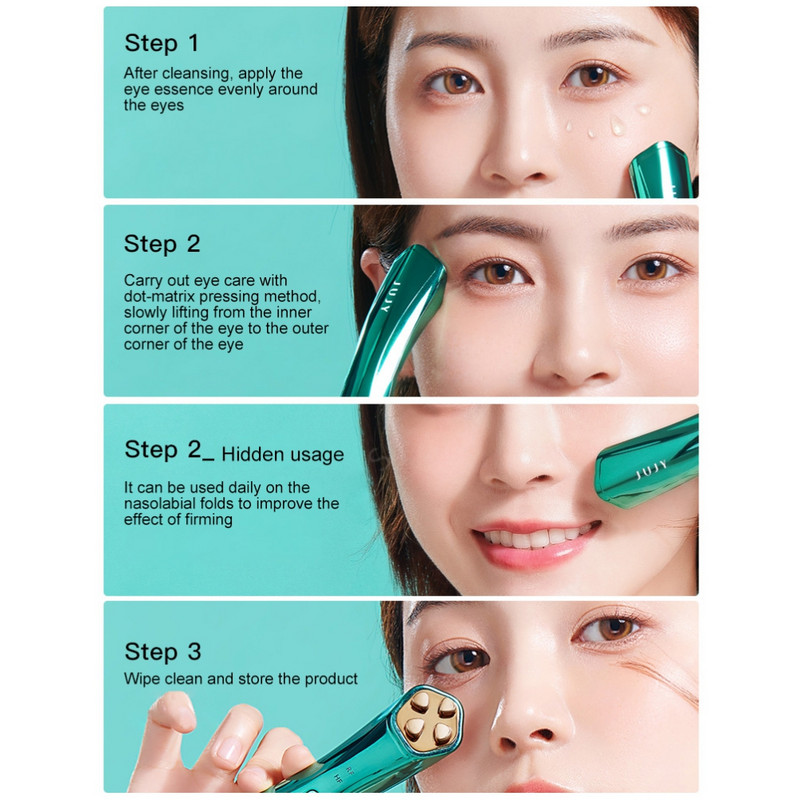 Step 1
After cleansing, apply the eye essence evenly around the eyes

Step 2
Carry out eye care with dot-matrix pressing method, slowly lifting from the inner corner of the eye to the outer corner of the eye

JUJY

Step 2_ Hidden usage
It can be used daily on the nasolabial folds to improve the effect of firming

JUJY

Step 3
Wipe clean and store the product