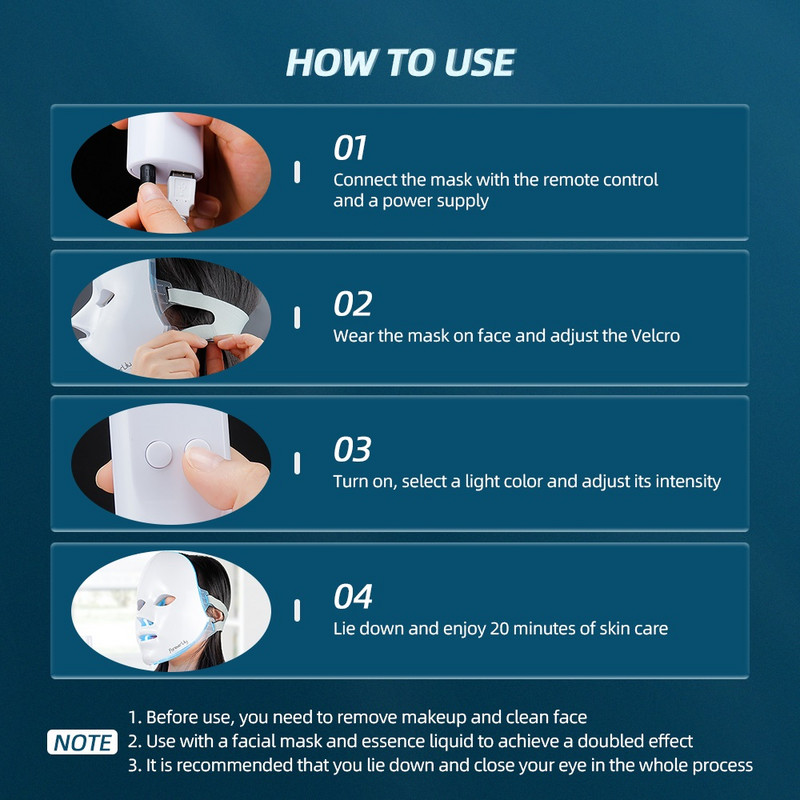 HOW TO USE

01
Connect the mask with the remote control and a power supply

02
Wear the mask on face and adjust the Velcro

03
Turn on, select a light color and adjust its intensity

04
Lie down and enjoy 20 minutes of skin care

NOTE
1. Before use, you need to remove makeup and clean face
2. Use with a facial mask and essence liquid to achieve a doubled effect
3. It is recommended that you lie down and close your eye in the whole process