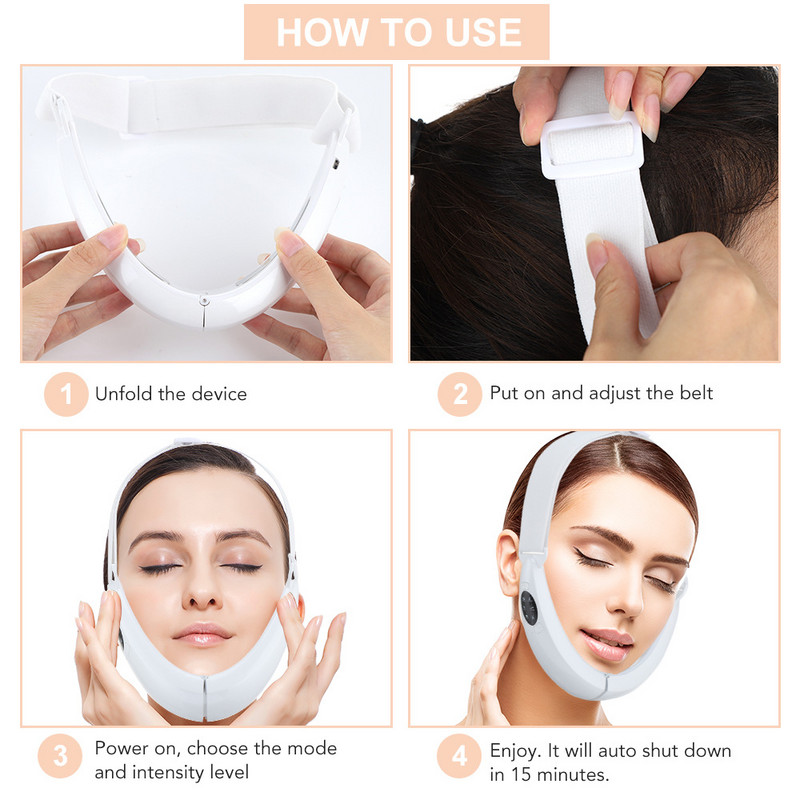 HOW TO USE

1 Unfold the device

2 Put on and adjust the belt

3 Power on, choose the mode and intensity level

4 Enjoy. It will auto shut down in 15 minutes.