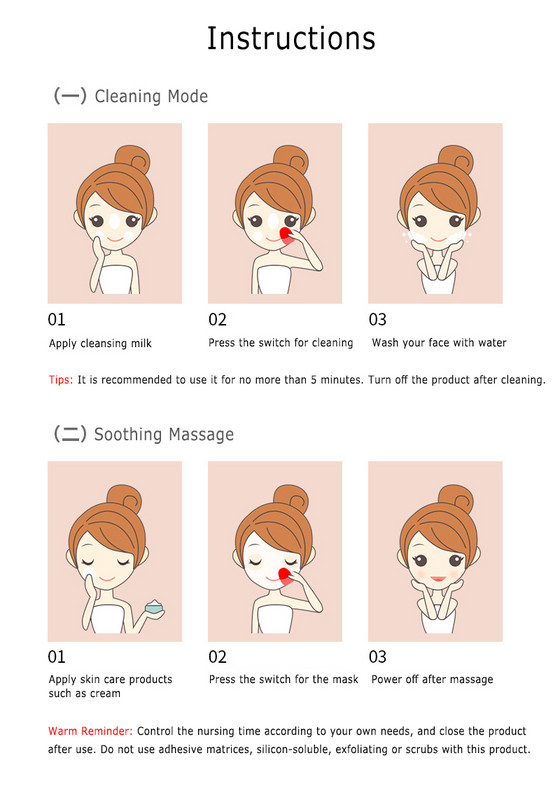 Instructions

(一) Cleaning Mode

01
Apply cleansing milk

02
Press the switch for cleaning

03
Wash your face with water

Tips: It is recommended to use it for no more than 5 minutes. Turn off the product after cleaning.

(二) Soothing Massage

01
Apply skin care products such as cream

02
Press the switch for the mask

03
Power off after massage

Warm Reminder: Control the nursing time according to your own needs, and close the product after use. Do not use adhesive matrices, silicon-soluble, exfoliating or scrubs with this product.