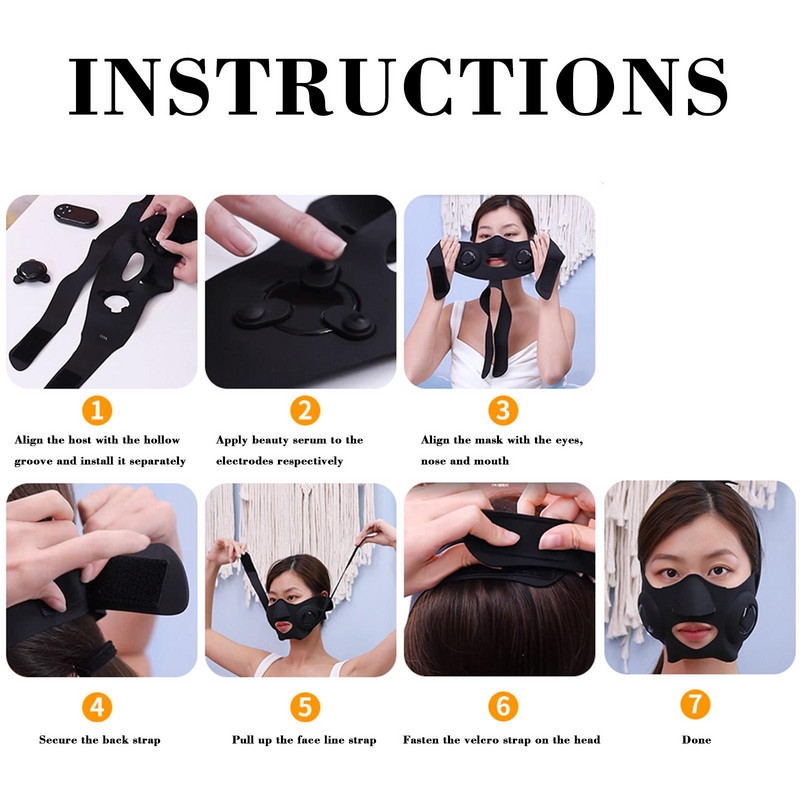 INSTRUCTIONS

1
Align the host with the hollow groove and install it separately

2
Apply beauty serum to the electrodes respectively

3
Align the mask with the eyes, nose and mouth

4
Secure the back strap

5
Pull up the face line strap

6
Fasten the velcro strap on the head

7
Done