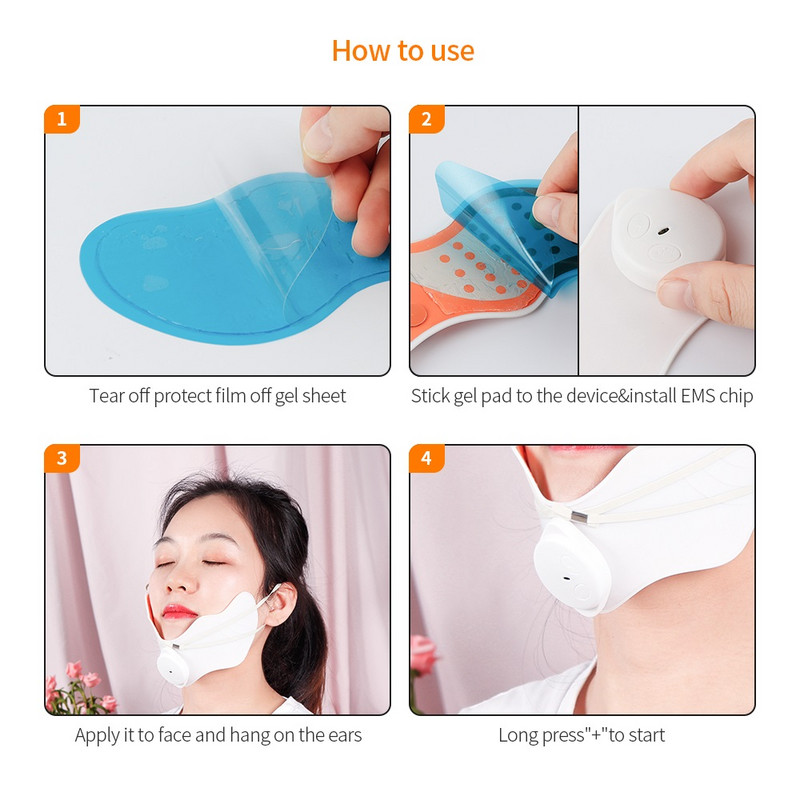 How to use

1

Tear off protect film off gel sheet

2

Stick gel pad to the device&install EMS chip

3

Apply it to face and hang on the ears

4

Long press"+"to start