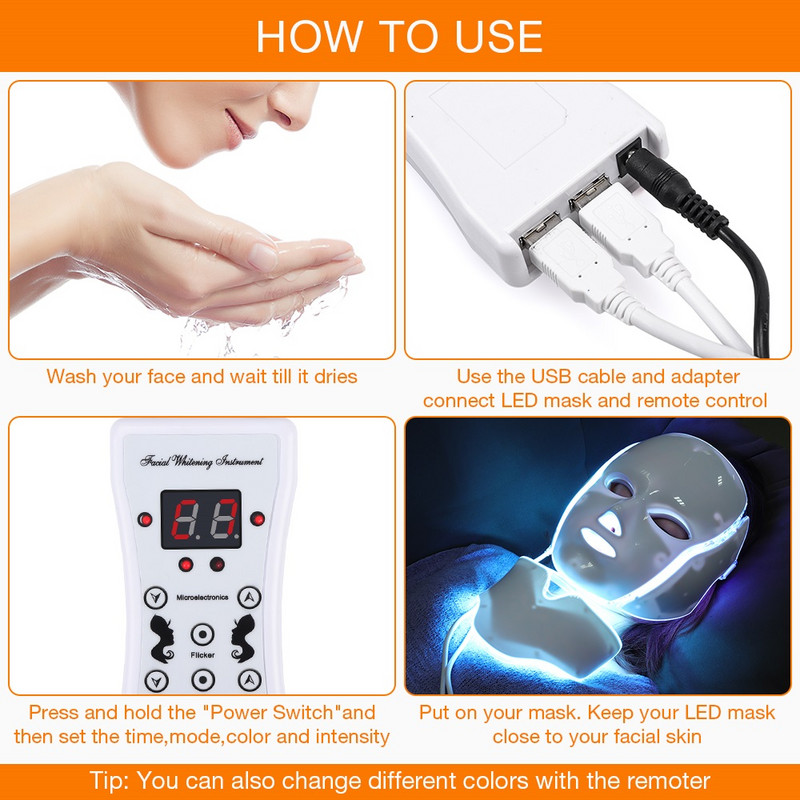 HOW TO USE

Wash your face and wait till it dries

Use the USB cable and adapter connect LED mask and remote control

Facial Whitening Instrument

Microelectronics

Flicker

Press and hold the "Power Switch"and then set the time,mode,color and intensity

Put on your mask. Keep your LED mask close to your facial skin

Tip: You can also change different colors with the remoter