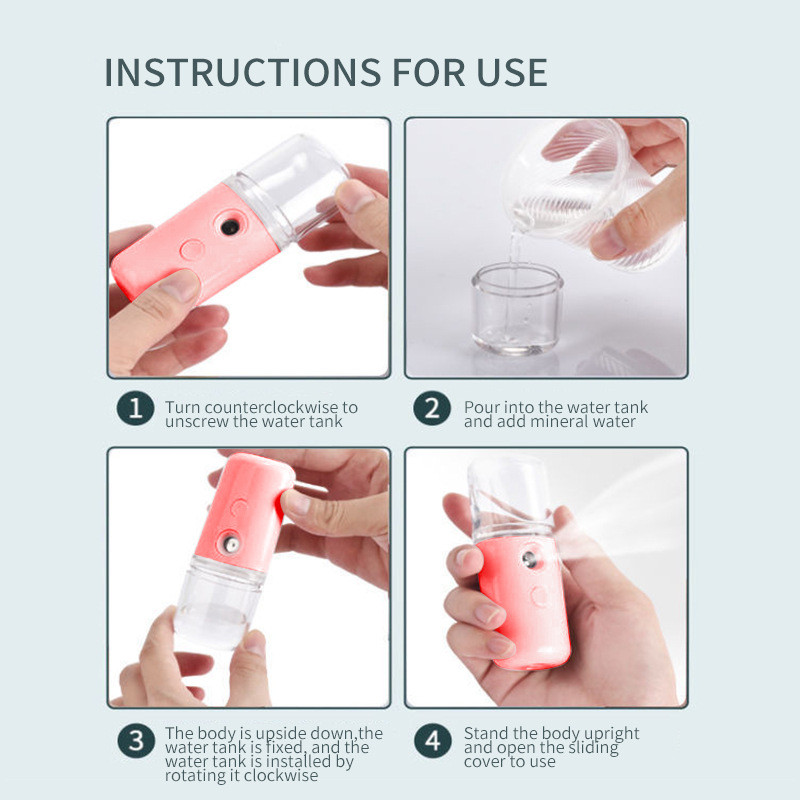 INSTRUCTIONS FOR USE

1 Turn counterclockwise to unscrew the water tank

2 Pour into the water tank and add mineral water

3 The body is upside down,the water tank is fixed, and the water tank is installed by rotating it clockwise

4 Stand the body upright and open the sliding cover to use