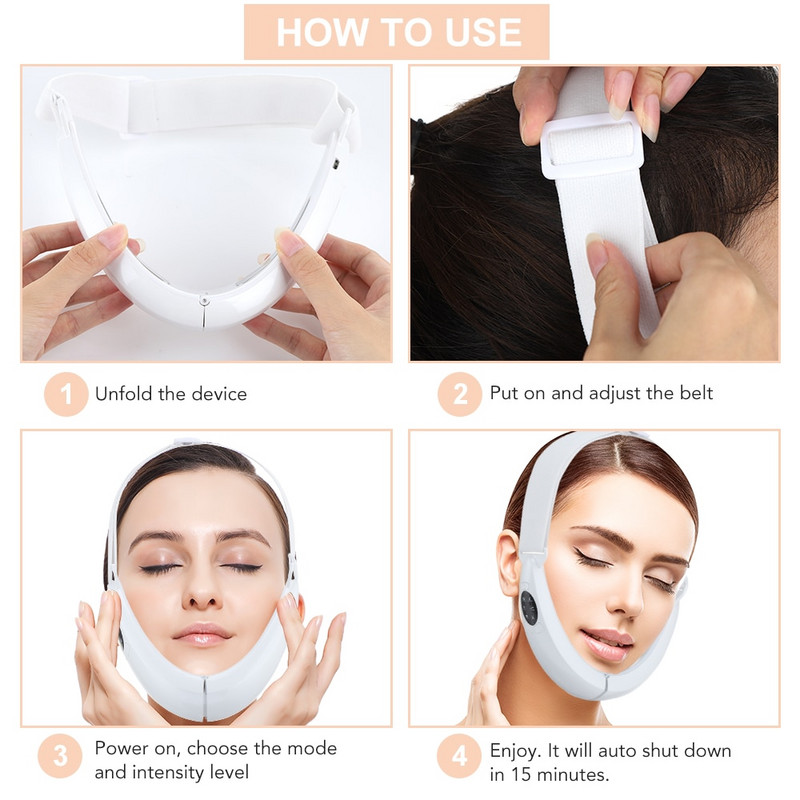 HOW TO USE

1 Unfold the device

2 Put on and adjust the belt

3 Power on, choose the mode and intensity level

4 Enjoy. It will auto shut down in 15 minutes.