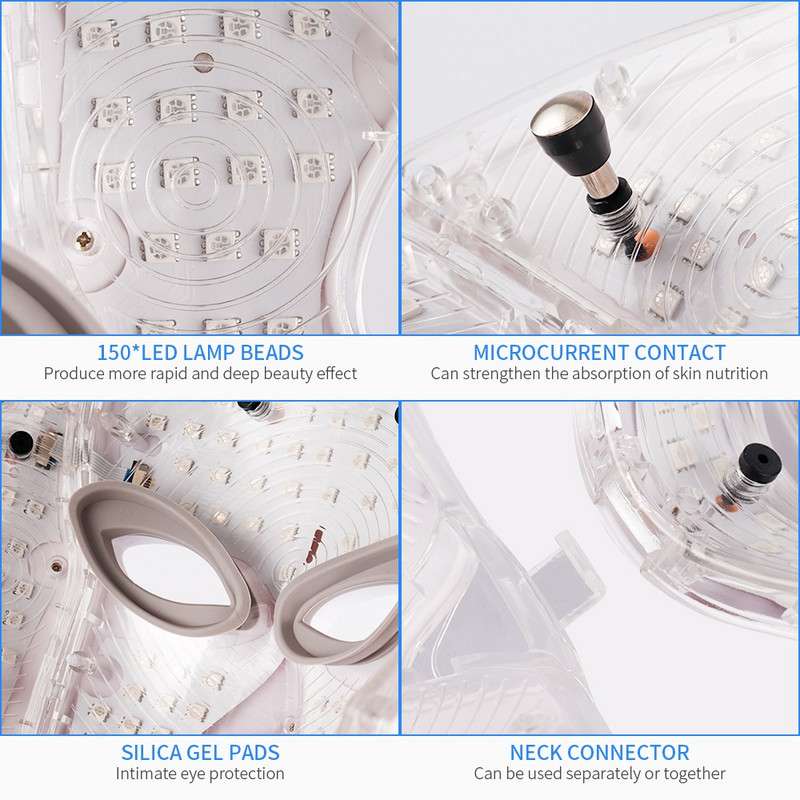 150*LED LAMP BEADS
Produce more rapid and deep beauty effect

MICROCURRENT CONTACT
Can strengthen the absorption of skin nutrition

SILICA GEL PADS
Intimate eye protection

NECK CONNECTOR
Can be used separately or together