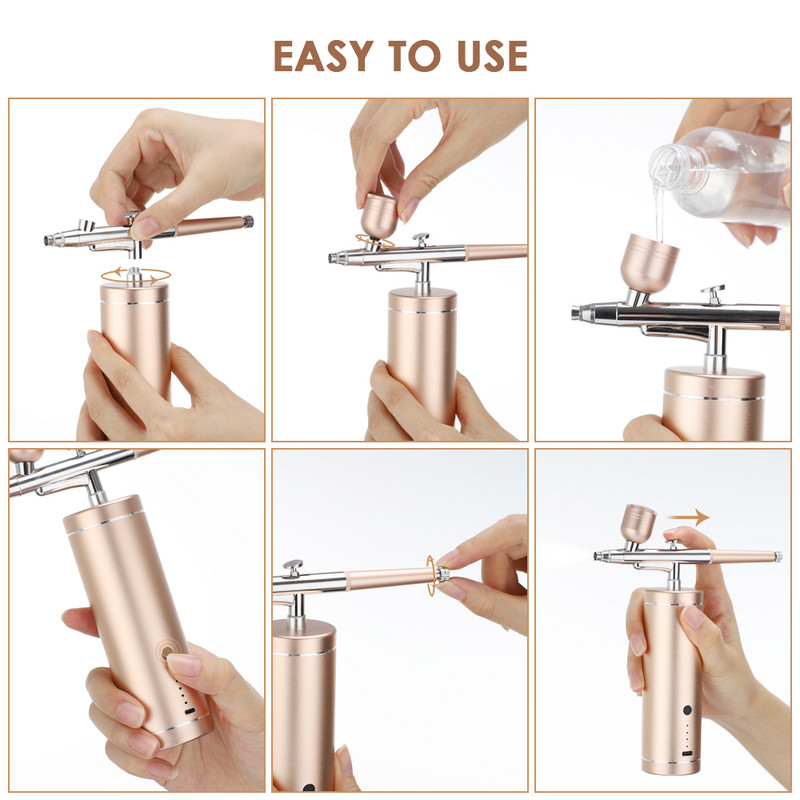 EASY TO USE