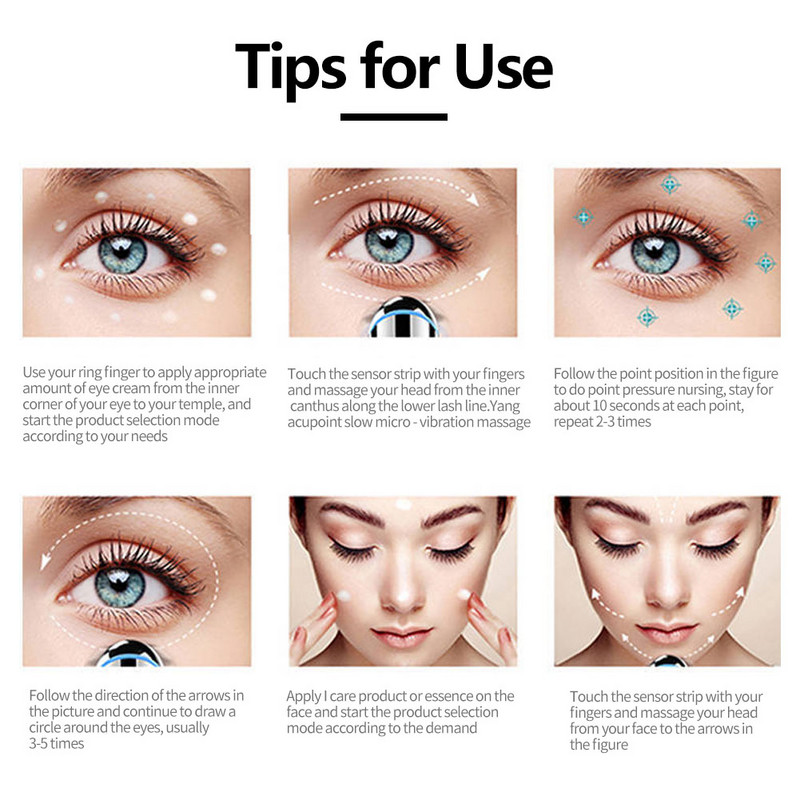 Tips for Use

Use your ring finger to apply appropriate amount of eye cream from the inner corner of your eye to your temple, and start the product selection mode according to your needs

Touch the sensor strip with your fingers and massage your head from the inner canthus along the lower lash line.Yang acupoint slow micro - vibration massage

Follow the point position in the figure to do point pressure nursing, stay for about 10 seconds at each point, repeat 2-3 times

Follow the direction of the arrows in the picture and continue to draw a circle around the eyes, usually 3-5 times

Apply I care product or essence on the face and start the product selection mode according to the demand

Touch the sensor strip with your fingers and massage your head from your face to the arrows in the figure