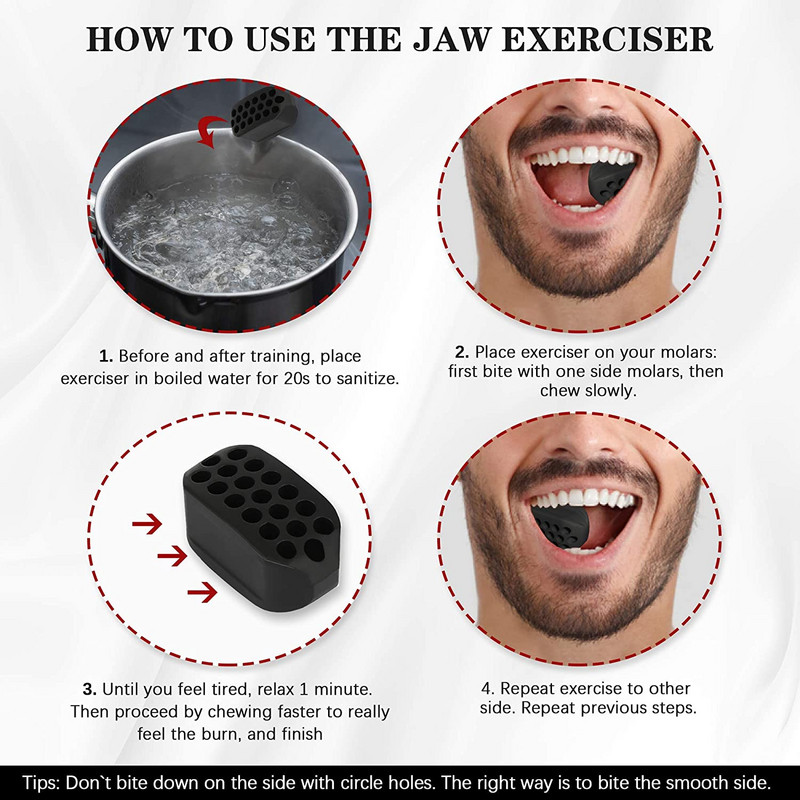 HOW TO USE THE JAW EXERCISER

1. Before and after training, place exerciser in boiled water for 20s to sanitize.

2. Place exerciser on your molars: first bite with one side molars, then chew slowly.

3. Until you feel tired, relax 1 minute. Then proceed by chewing faster to really feel the burn, and finish

4. Repeat exercise to other side. Repeat previous steps.

Tips: Don`t bite down on the side with circle holes. The right way is to bite the smooth side.