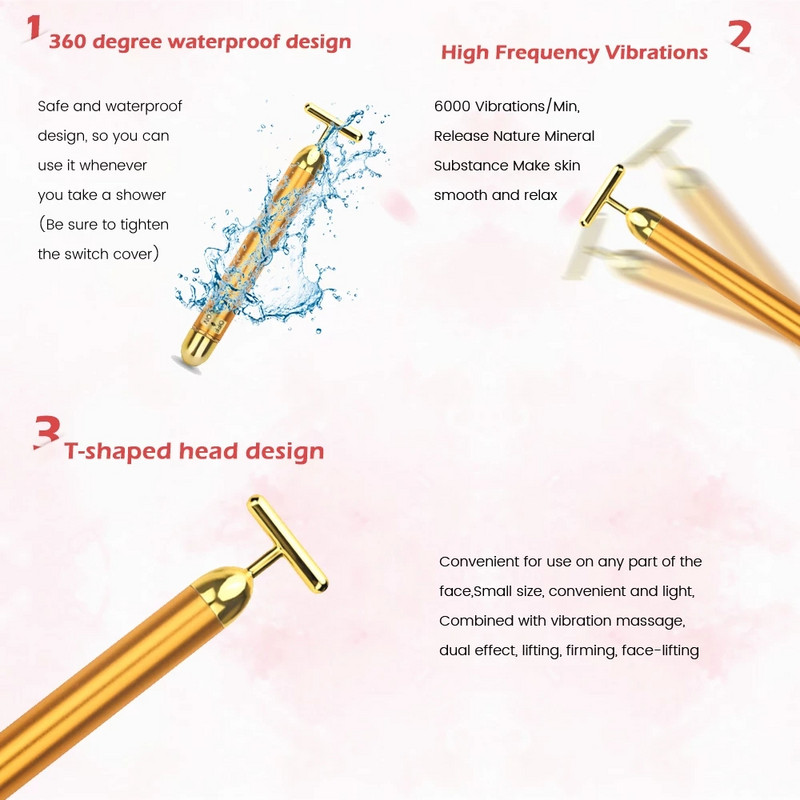 1 360 degree waterproof design

Safe and waterproof design, so you can use it whenever you take a shower (Be sure to tighten the switch cover)

High Frequency Vibrations 2

6000 Vibrations/Min, Release Nature Mineral Substance Make skin smooth and relax

3 T-shaped head design

Convenient for use on any part of the face,Small size, convenient and light, Combined with vibration massage, dual effect, lifting, firming, face-lifting